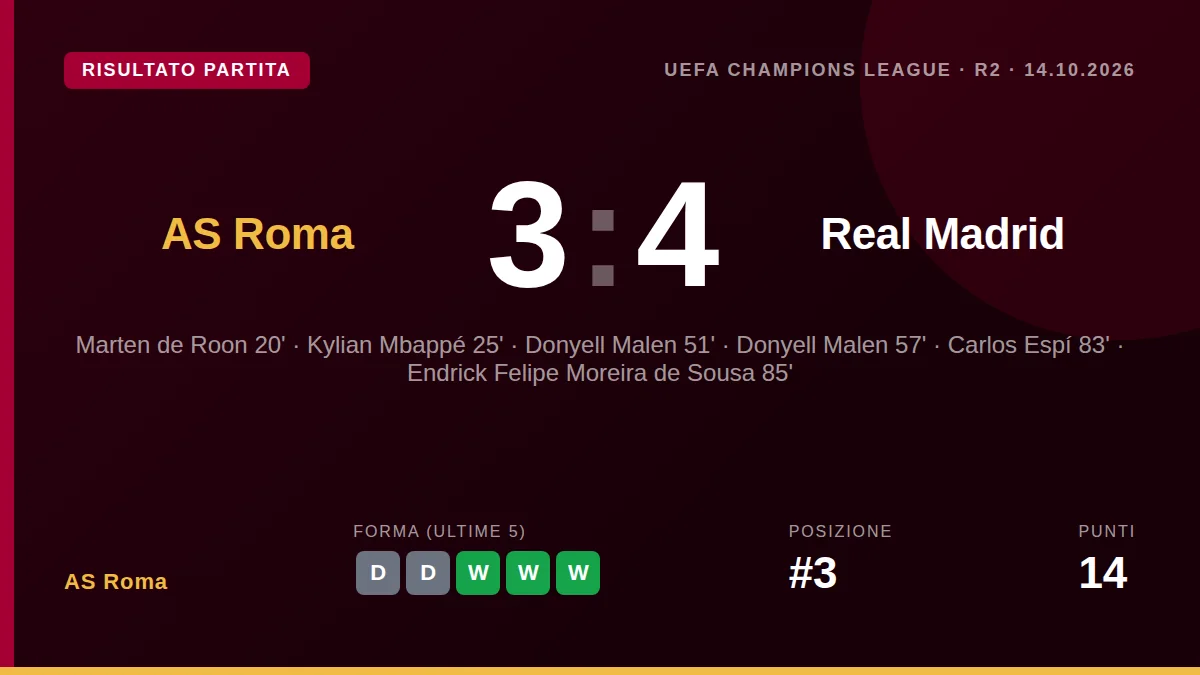 RISULTATO PARTITA

UEFA CHAMPIONS LEAGUE · R2 · 14.10.2026

AS Roma

3 : 4

Real Madrid

Marten de Roon 20' · Kylian Mbappé 25' · Donyell Malen 51' · Donyell Malen 57' · Carlos Espí 83' · Endrick Felipe Moreira de Sousa 85'

AS Roma

FORMA (ULTIME 5)

D D W W W

POSIZIONE

#3

PUNTI

14