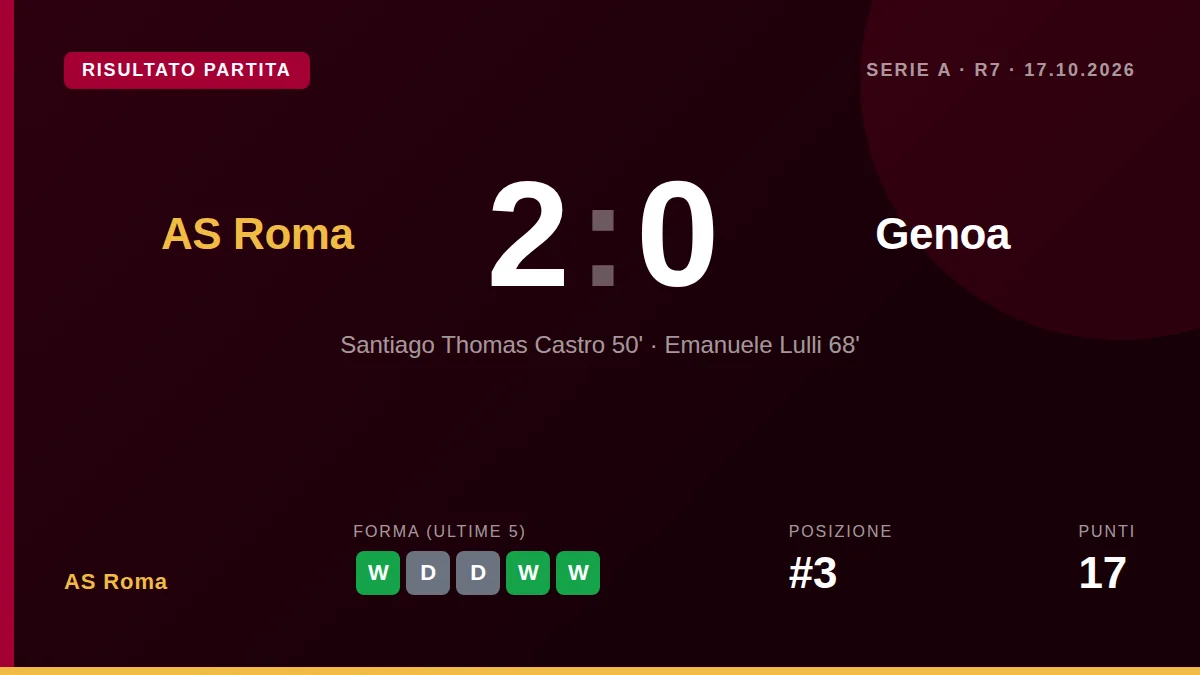 RISULTATO PARTITA

SERIE A · R7 · 17.10.2026

AS Roma

2 : 0

Genoa

Santiago Thomas Castro 50' · Emanuele Lulli 68'

AS Roma

FORMA (ULTIME 5)

W D D W W

POSIZIONE

#3

PUNTI

17