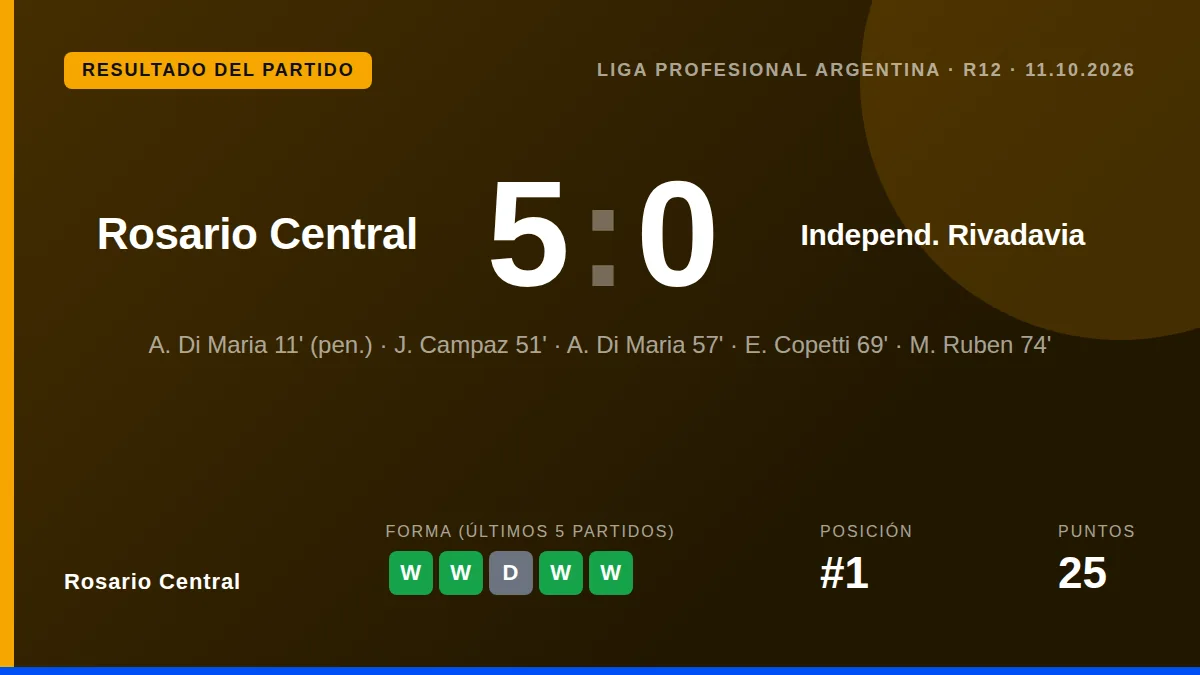 RESULTADO DEL PARTIDO

LIGA PROFESIONAL ARGENTINA · R12 · 11.10.2026

Rosario Central

5:0

Independ. Rivadavia

A. Di Maria 11' (pen.) · J. Campaz 51' · A. Di Maria 57' · E. Copetti 69' · M. Ruben 74'

Rosario Central

FORMA (ÚLTIMOS 5 PARTIDOS)

W W D W W

POSICIÓN

#1

PUNTOS

25