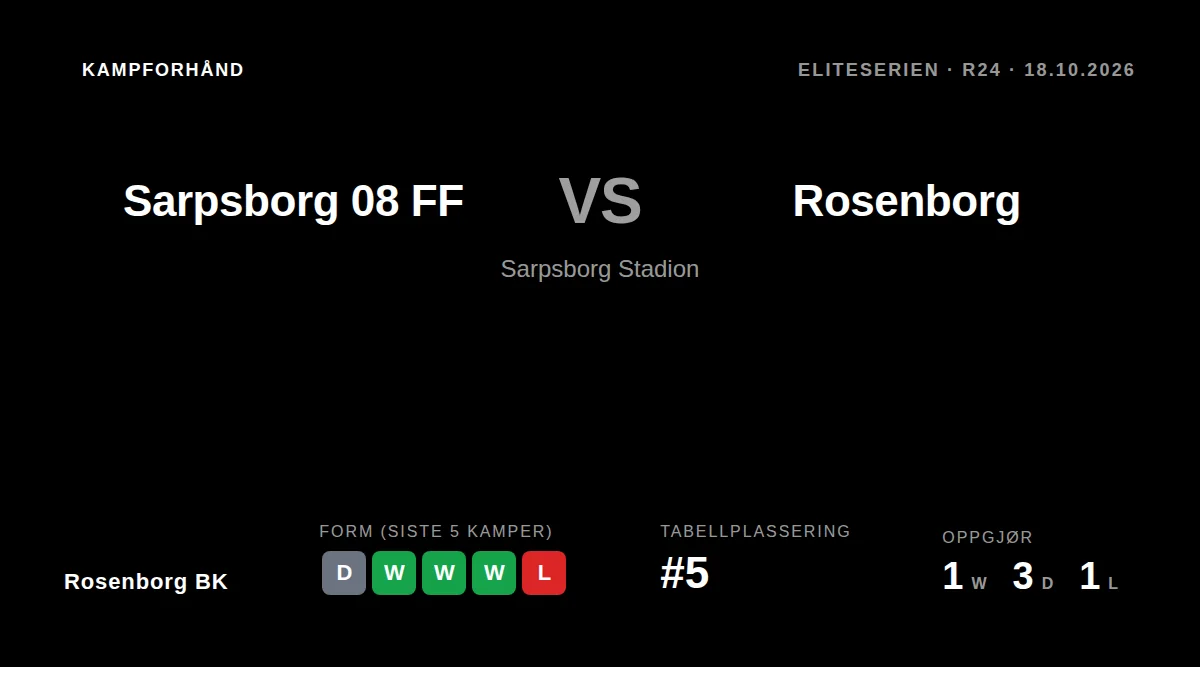 KAMPFORHÅND

ELITESERIEN · R24 · 18.10.2026

Sarpsborg 08 FF

VS

Rosenborg

Sarpsborg Stadion

Rosenborg BK

FORM (SISTE 5 KAMPER)

D W W W L

TABELLPLASSERING

#5

OPPGJØR

1 W 3 D 1 L