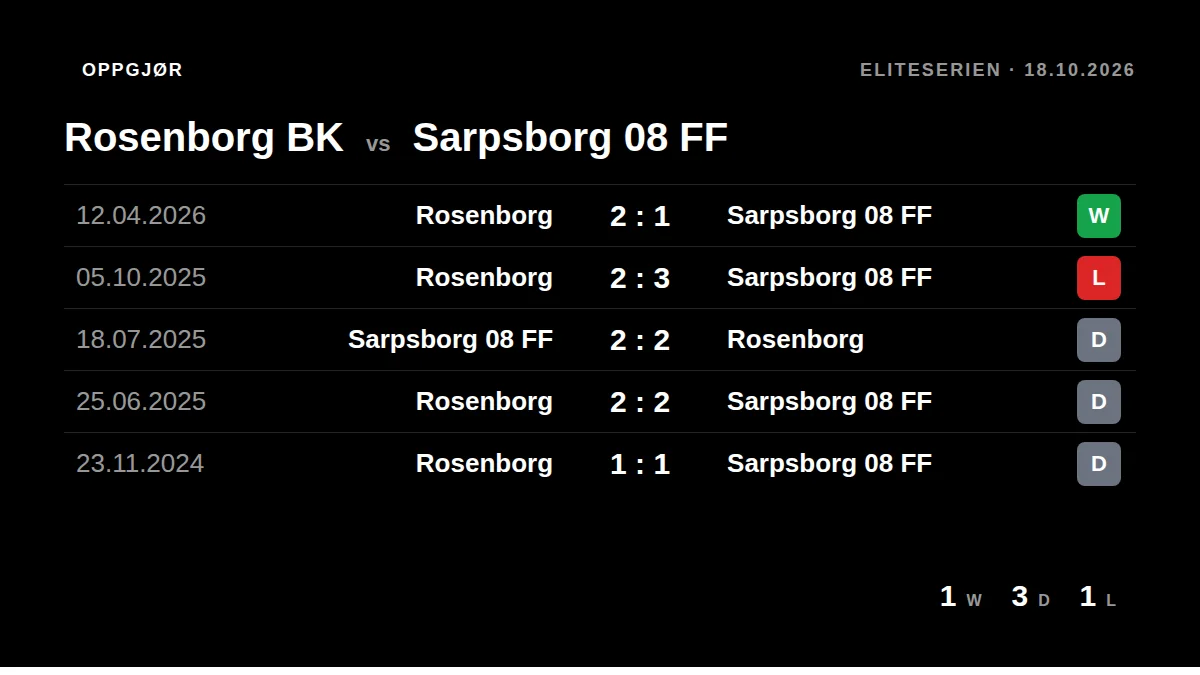 OPPGJØR

ELITESERIEN · 18.10.2026

Rosenborg BK vs Sarpsborg 08 FF

| 12.04.2026 | Rosenborg | 2 : 1 | Sarpsborg 08 FF | W |
|---|---|---|---|---|
| 05.10.2025 | Rosenborg | 2 : 3 | Sarpsborg 08 FF | L |
| 18.07.2025 | Sarpsborg 08 FF | 2 : 2 | Rosenborg | D |
| 25.06.2025 | Rosenborg | 2 : 2 | Sarpsborg 08 FF | D |
| 23.11.2024 | Rosenborg | 1 : 1 | Sarpsborg 08 FF | D |

1 W 3 D 1 L