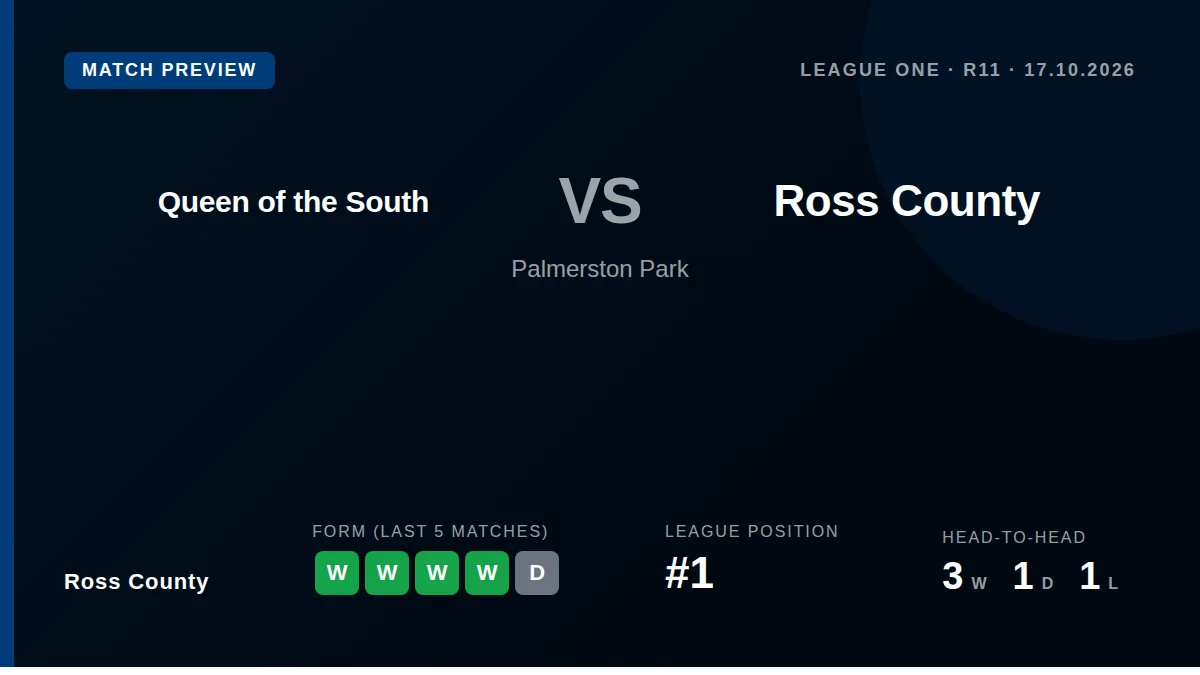 MATCH PREVIEW

LEAGUE ONE · R11 · 17.10.2026

Queen of the South

VS

Ross County

Palmerston Park

Ross County

FORM (LAST 5 MATCHES)

W W W W D

LEAGUE POSITION

#1

HEAD-TO-HEAD

3 W 1 D 1 L