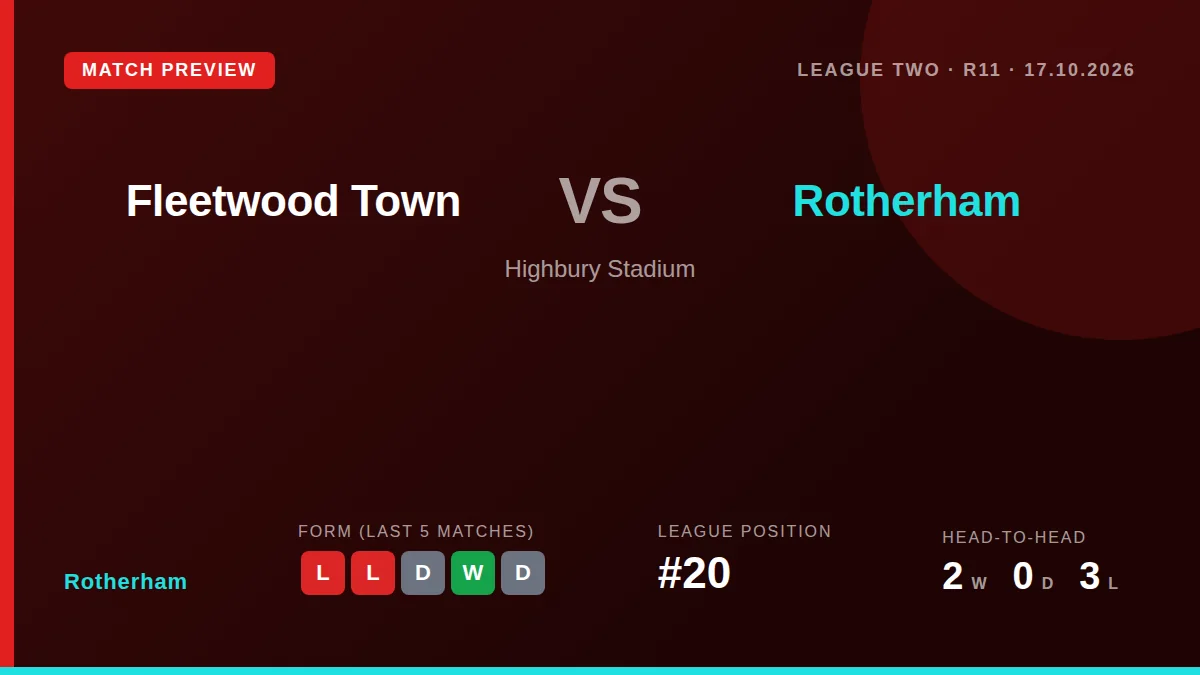 MATCH PREVIEW

LEAGUE TWO · R11 · 17.10.2026

Fleetwood Town

VS

Rotherham

Highbury Stadium

Rotherham

FORM (LAST 5 MATCHES)

L L D W D

LEAGUE POSITION

#20

HEAD-TO-HEAD

2 W 0 D 3 L