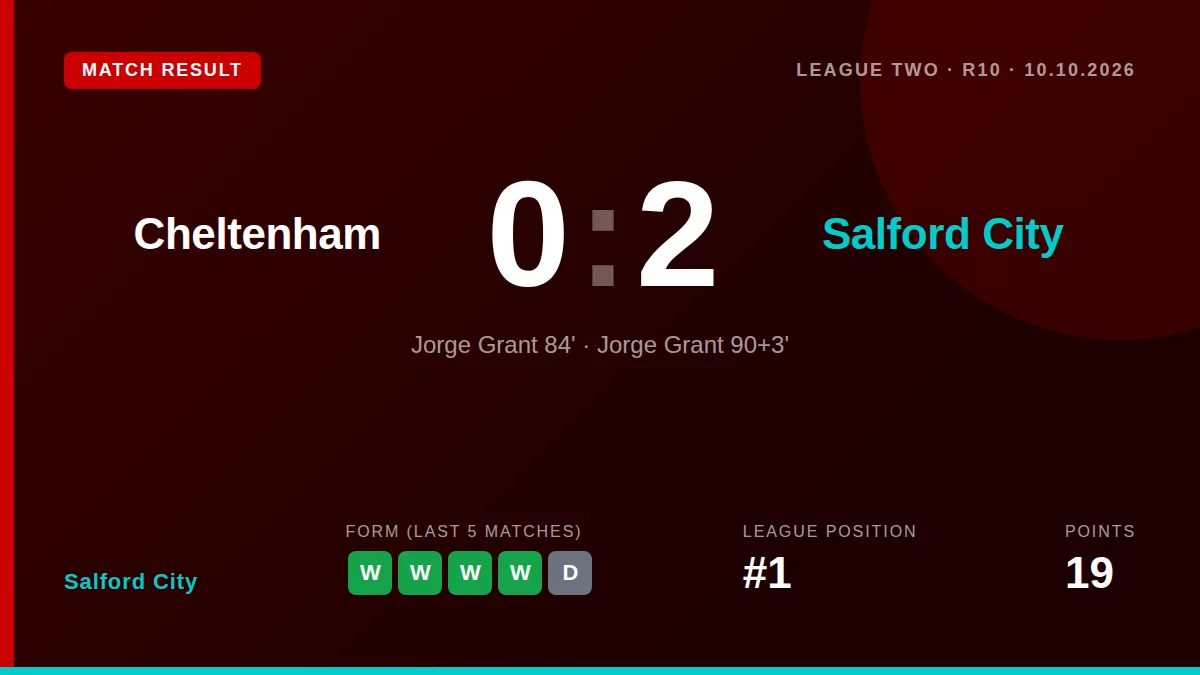 MATCH RESULT

LEAGUE TWO · R10 · 10.10.2026

Cheltenham

0 : 2

Salford City

Jorge Grant 84' · Jorge Grant 90+3'

Salford City

FORM (LAST 5 MATCHES)

W W W W D

LEAGUE POSITION

#1

POINTS

19