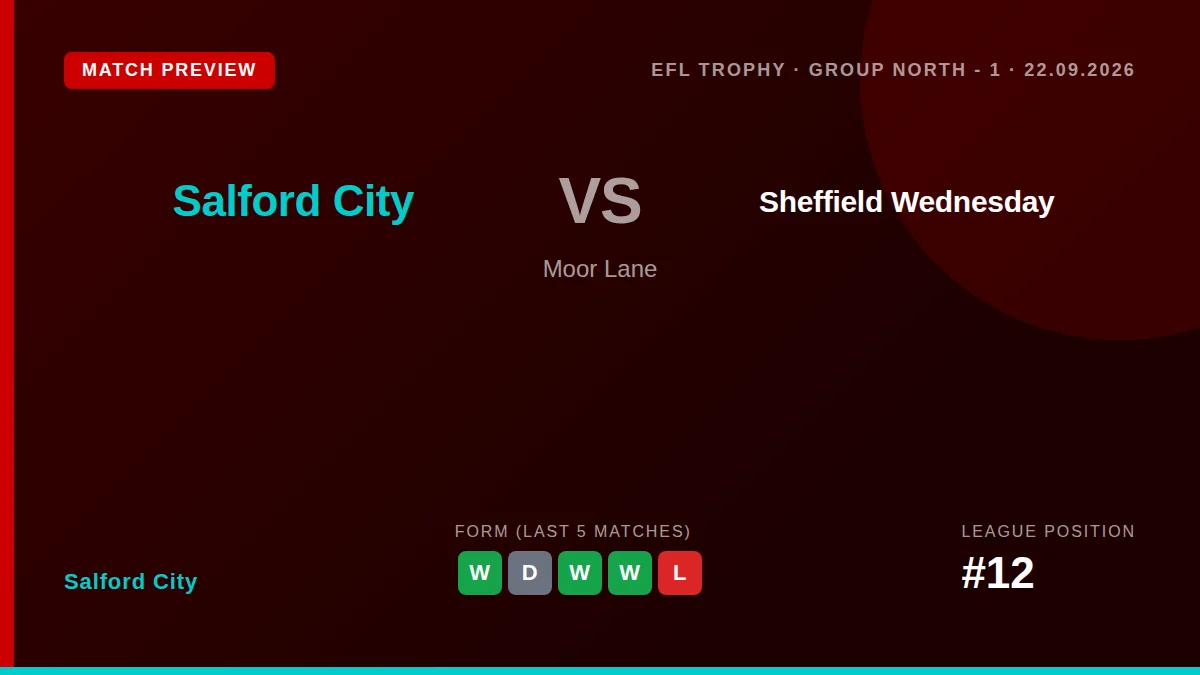 MATCH PREVIEW

EFL TROPHY · GROUP NORTH - 1 · 22.09.2026

Salford City

VS

Sheffield Wednesday

Moor Lane

Salford City

FORM (LAST 5 MATCHES)

W D W W L

LEAGUE POSITION

#12