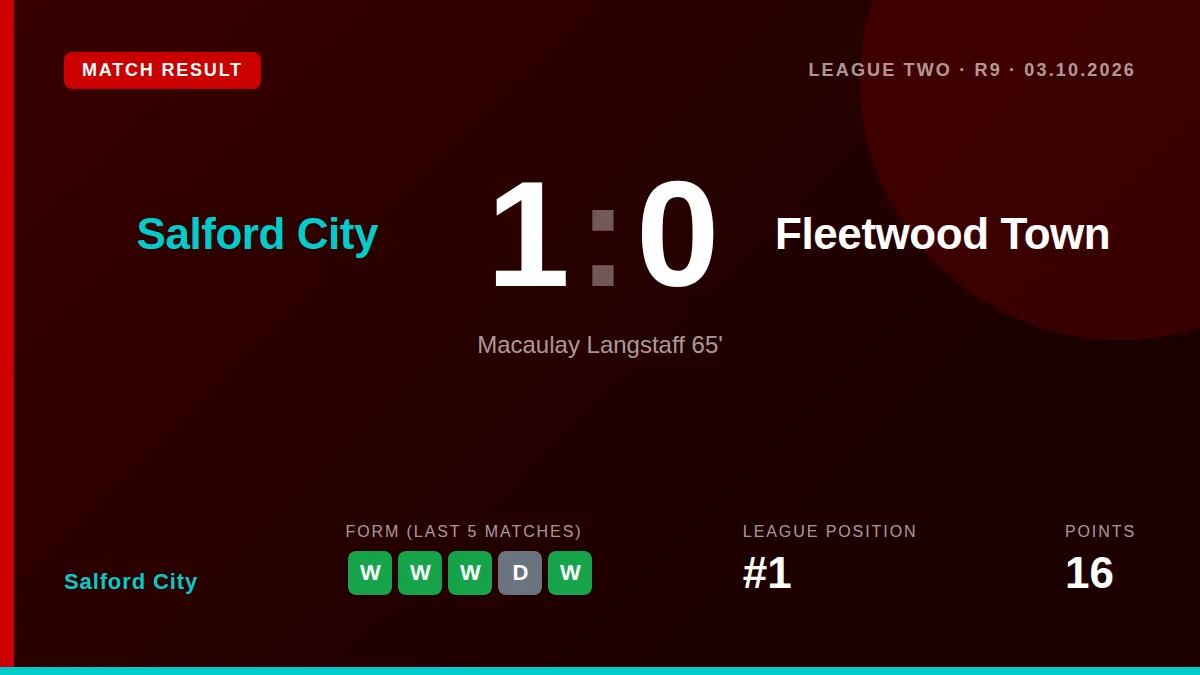 MATCH RESULT

LEAGUE TWO · R9 · 03.10.2026

Salford City

1 : 0

Fleetwood Town

Macaulay Langstaff 65'

Salford City

FORM (LAST 5 MATCHES)

W W W D W

LEAGUE POSITION

#1

POINTS

16