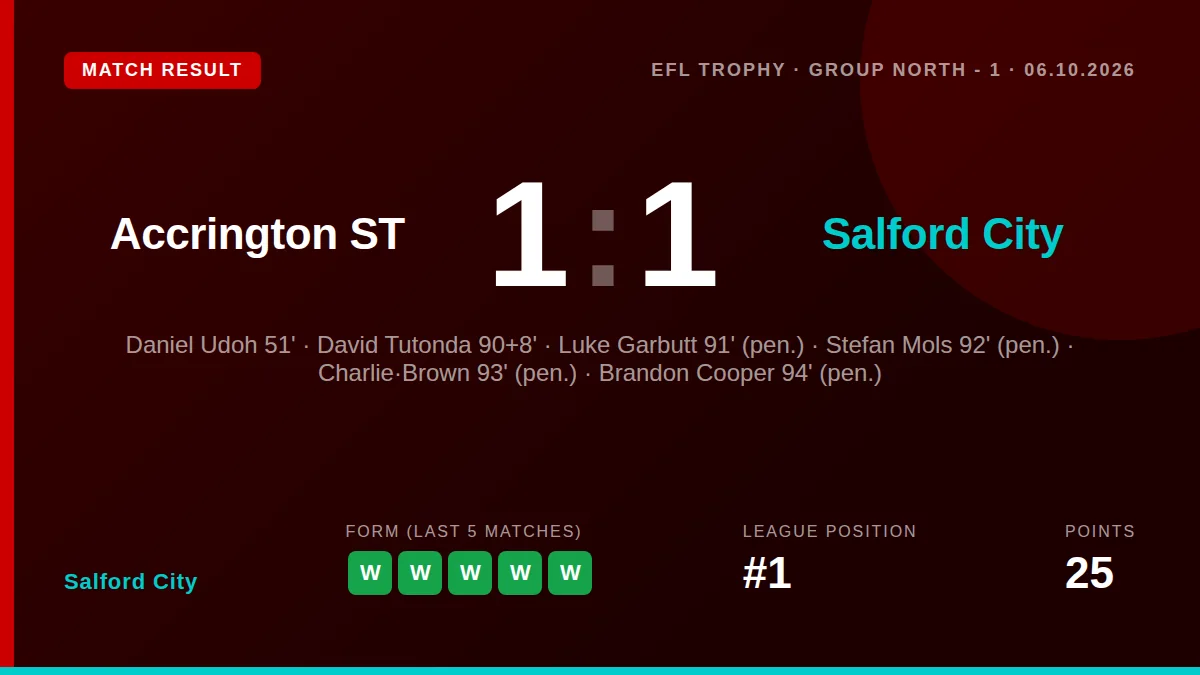 MATCH RESULT

EFL TROPHY · GROUP NORTH - 1 · 06.10.2026

Accrington ST

1 : 1

Salford City

Daniel Udoh 51' · David Tutonda 90+8' · Luke Garbutt 91' (pen.) · Stefan Mols 92' (pen.) · Charlie·Brown 93' (pen.) · Brandon Cooper 94' (pen.)

Salford City

FORM (LAST 5 MATCHES)

W W W W W

LEAGUE POSITION

#1

POINTS

25