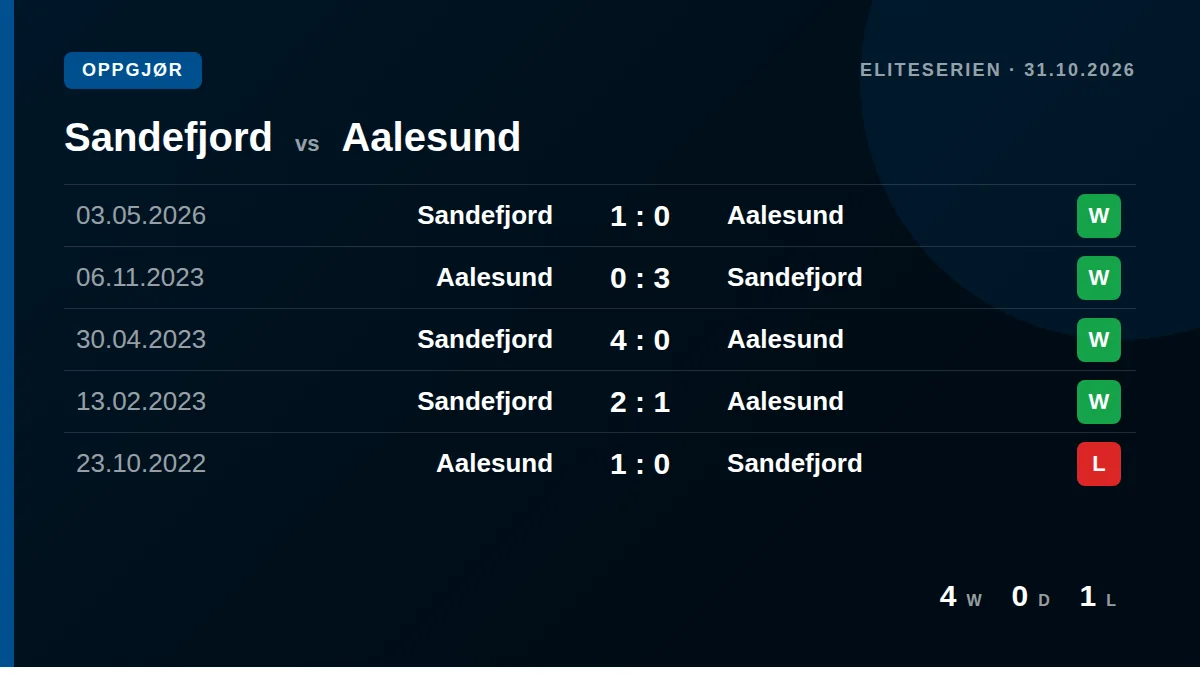 OPPGJØR

ELITESERIEN · 31.10.2026

Sandefjord vs Aalesund

| 03.05.2026 | Sandefjord | 1 : 0 | Aalesund | W |
|---|---|---|---|---|
| 06.11.2023 | Aalesund | 0 : 3 | Sandefjord | W |
| 30.04.2023 | Sandefjord | 4 : 0 | Aalesund | W |
| 13.02.2023 | Sandefjord | 2 : 1 | Aalesund | W |
| 23.10.2022 | Aalesund | 1 : 0 | Sandefjord | L |

4 W 0 D 1 L