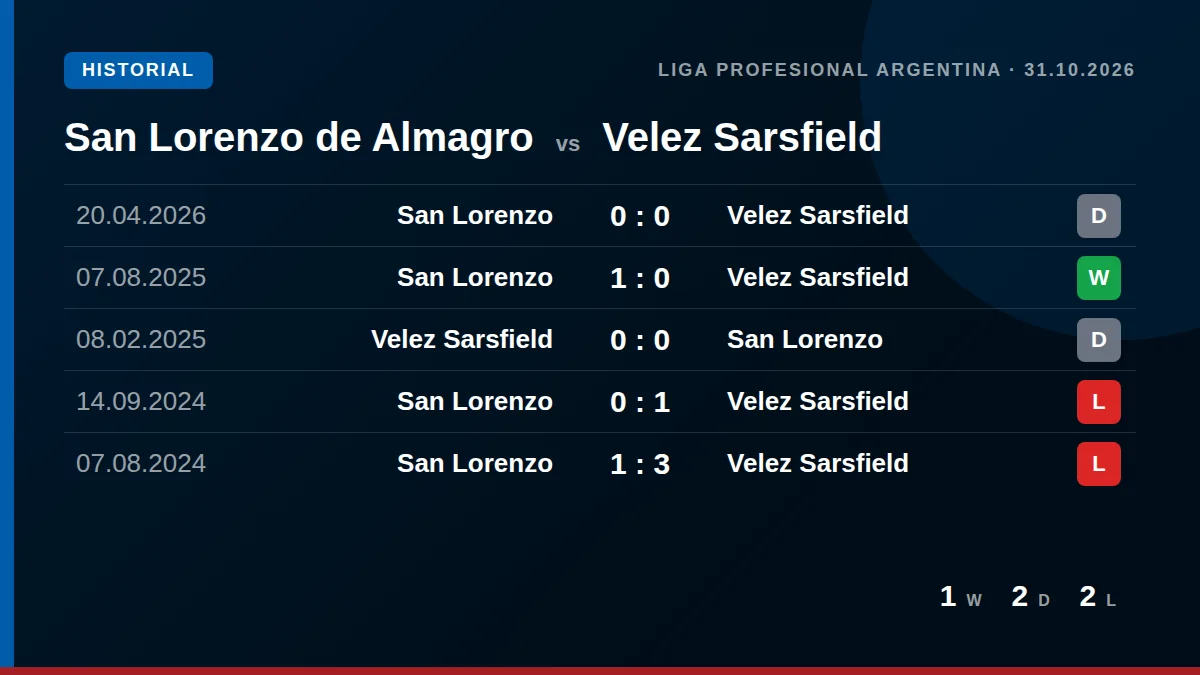 HISTORIAL

LIGA PROFESIONAL ARGENTINA · 31.10.2026

San Lorenzo de Almagro vs Velez Sarsfield

| 20.04.2026 | San Lorenzo | 0 : 0 | Velez Sarsfield | D |
|---|---|---|---|---|
| 07.08.2025 | San Lorenzo | 1 : 0 | Velez Sarsfield | W |
| 08.02.2025 | Velez Sarsfield | 0 : 0 | San Lorenzo | D |
| 14.09.2024 | San Lorenzo | 0 : 1 | Velez Sarsfield | L |
| 07.08.2024 | San Lorenzo | 1 : 3 | Velez Sarsfield | L |

1 W 2 D 2 L