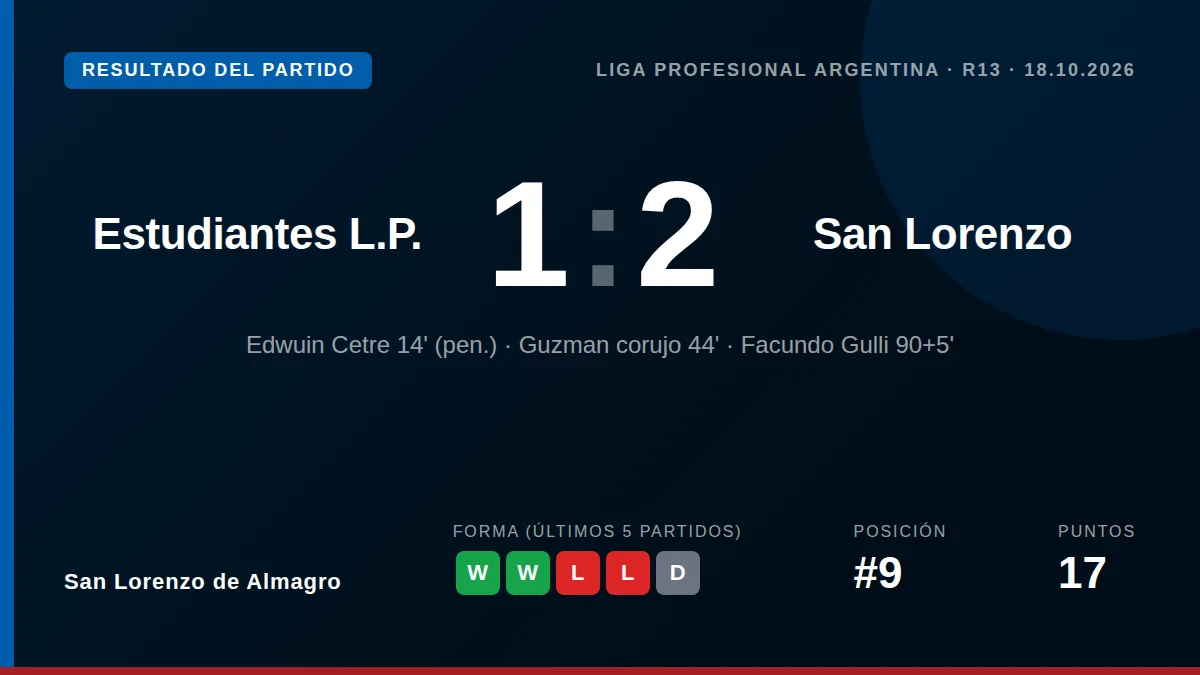 RESULTADO DEL PARTIDO

LIGA PROFESIONAL ARGENTINA · R13 · 18.10.2026

Estudiantes L.P.

1:2

San Lorenzo

Edwuin Cetre 14' (pen.) · Guzman corujo 44' · Facundo Gulli 90+5'

San Lorenzo de Almagro

FORMA (ÚLTIMOS 5 PARTIDOS)

W W L L D

POSICIÓN

#9

PUNTOS

17