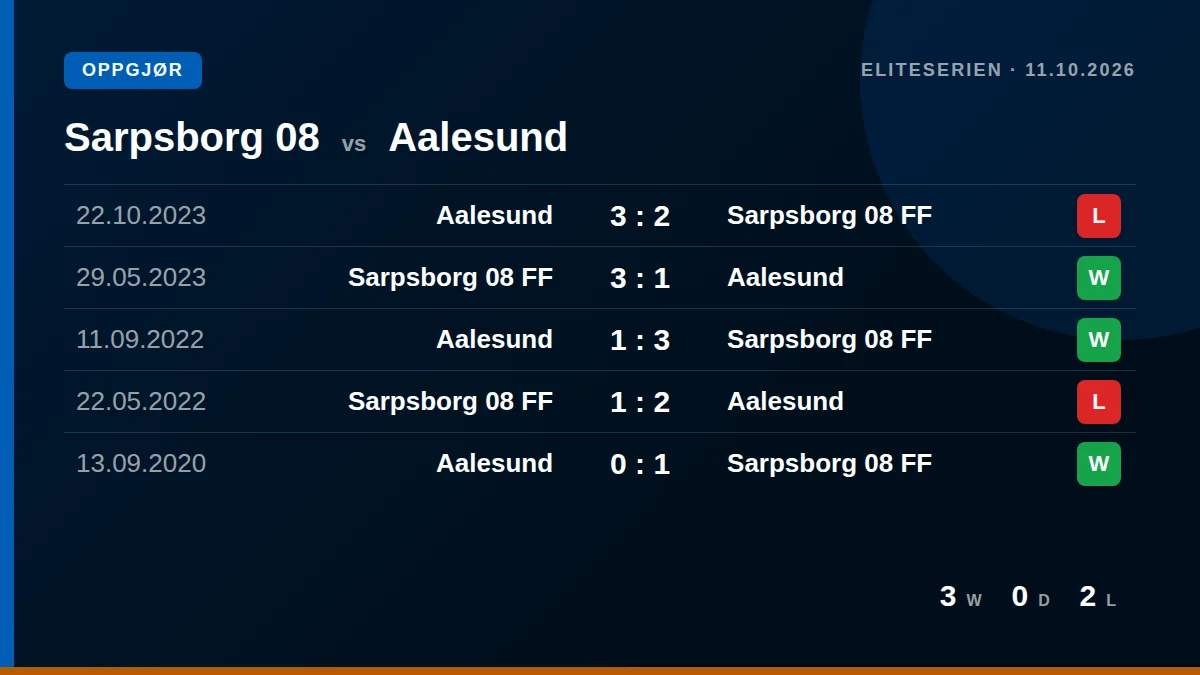 OPPGJØR

ELITESERIEN · 11.10.2026

Sarpsborg 08 vs Aalesund

| 22.10.2023 | Aalesund | 3 : 2 | Sarpsborg 08 FF | L |
|---|---|---|---|---|
| 29.05.2023 | Sarpsborg 08 FF | 3 : 1 | Aalesund | W |
| 11.09.2022 | Aalesund | 1 : 3 | Sarpsborg 08 FF | W |
| 22.05.2022 | Sarpsborg 08 FF | 1 : 2 | Aalesund | L |
| 13.09.2020 | Aalesund | 0 : 1 | Sarpsborg 08 FF | W |

3 W 0 D 2 L