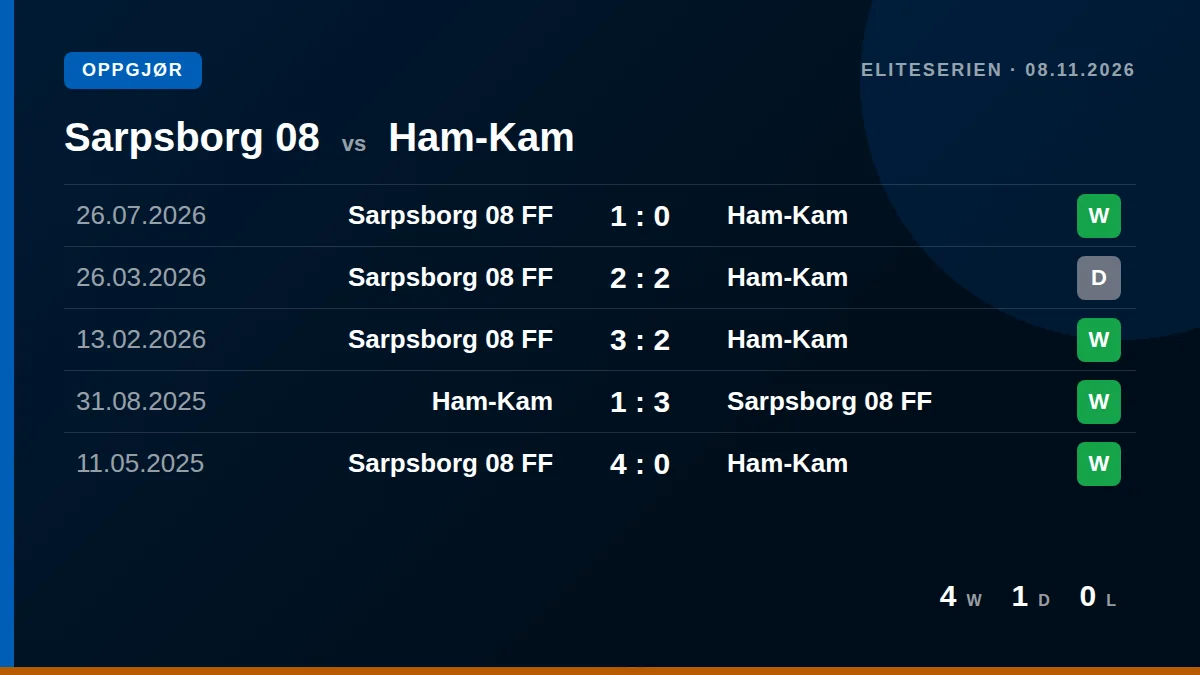 OPPGJØR

ELITESERIEN · 08.11.2026

Sarpsborg 08 vs Ham-Kam

| 26.07.2026 | Sarpsborg 08 FF | 1 : 0 | Ham-Kam | W |
|---|---|---|---|---|
| 26.03.2026 | Sarpsborg 08 FF | 2 : 2 | Ham-Kam | D |
| 13.02.2026 | Sarpsborg 08 FF | 3 : 2 | Ham-Kam | W |
| 31.08.2025 | Ham-Kam | 1 : 3 | Sarpsborg 08 FF | W |
| 11.05.2025 | Sarpsborg 08 FF | 4 : 0 | Ham-Kam | W |

4 W 1 D 0 L