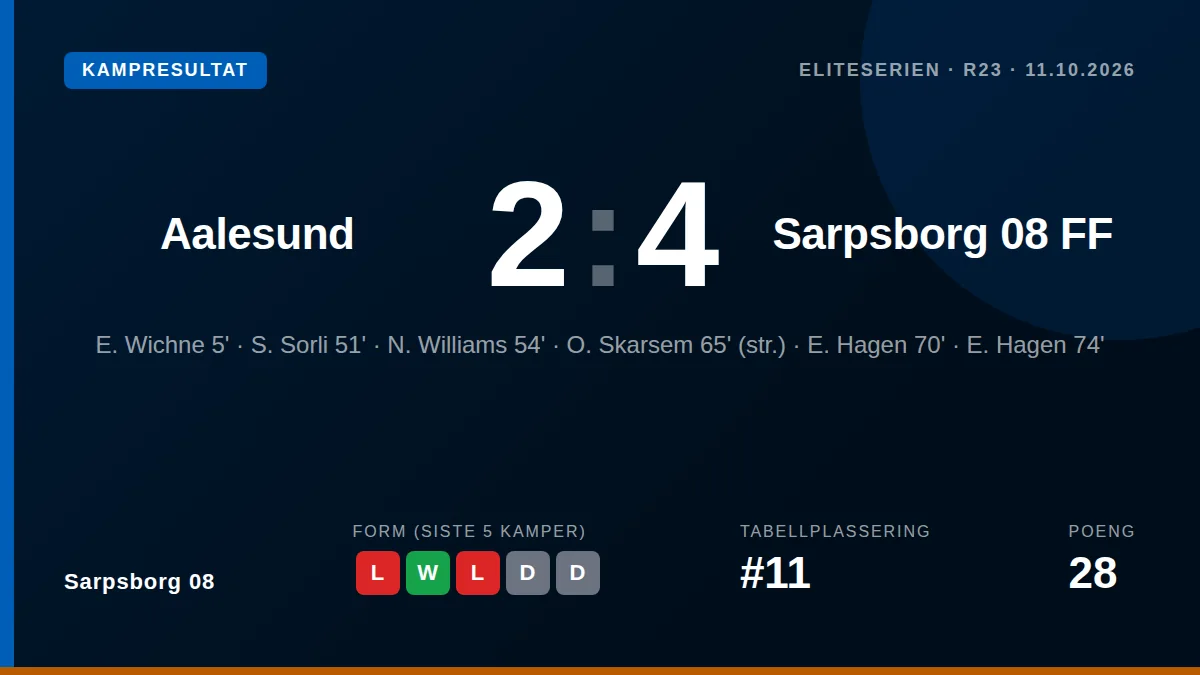 KAMPRESULTAT

ELITESERIEN · R23 · 11.10.2026

Aalesund

2:4

Sarpsborg 08 FF

E. Wichne 5' · S. Sorli 51' · N. Williams 54' · O. Skarsem 65' (str.) · E. Hagen 70' · E. Hagen 74'

Sarpsborg 08

FORM (SISTE 5 KAMPER)
L W L D D

TABELLPLASSERING
#11

POENG
28