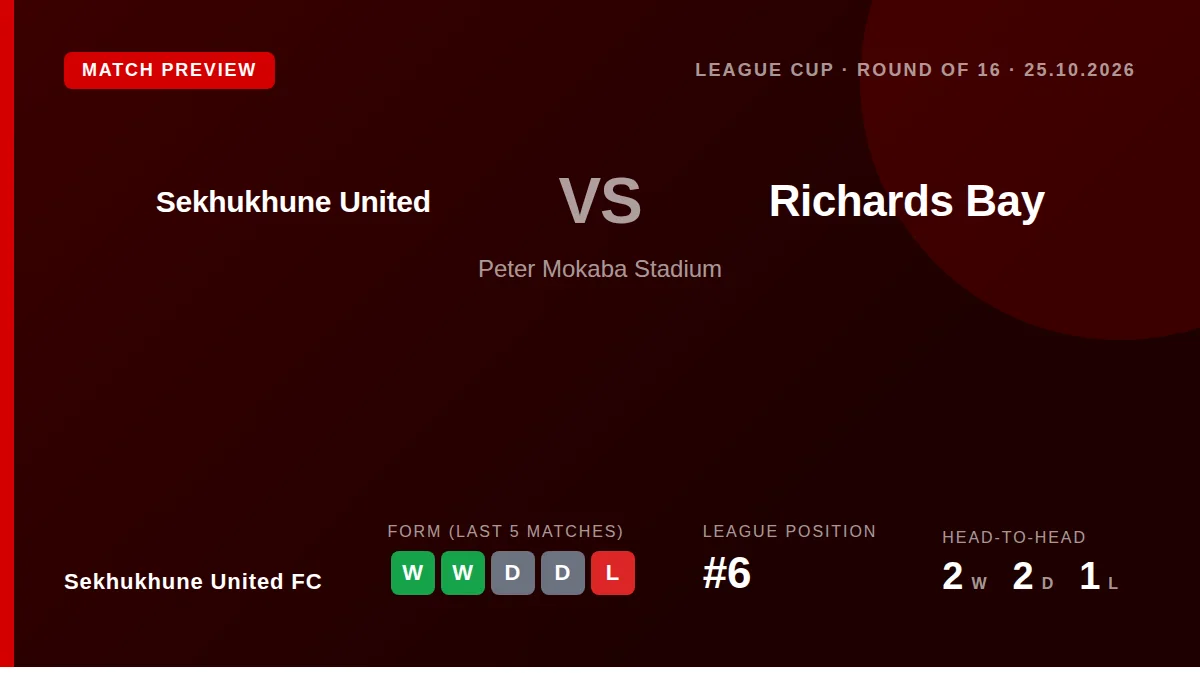 MATCH PREVIEW

LEAGUE CUP · ROUND OF 16 · 25.10.2026

Sekhukhune United

VS

Richards Bay

Peter Mokaba Stadium

Sekhukhune United FC

FORM (LAST 5 MATCHES)

W W D D L

LEAGUE POSITION

#6

HEAD-TO-HEAD

2 W 2 D 1 L