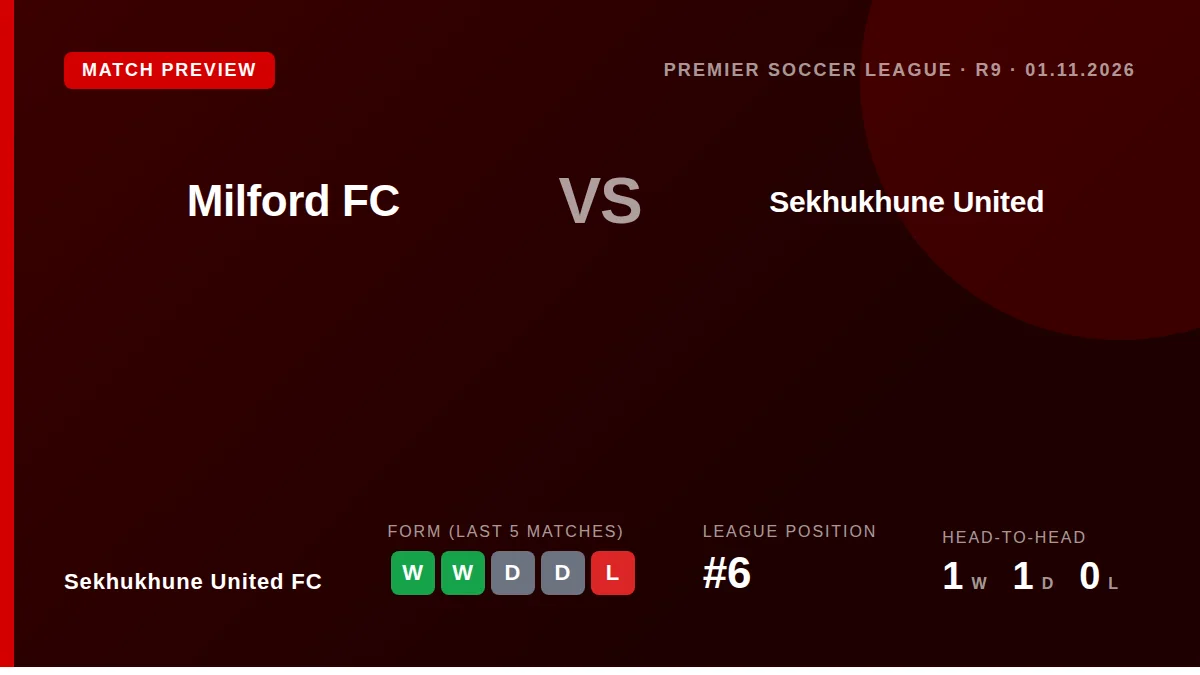 MATCH PREVIEW

PREMIER SOCCER LEAGUE · R9 · 01.11.2026

Milford FC

VS

Sekhukhune United

Sekhukhune United FC

FORM (LAST 5 MATCHES)

W W D D L

LEAGUE POSITION

#6

HEAD-TO-HEAD

1 W 1 D 0 L