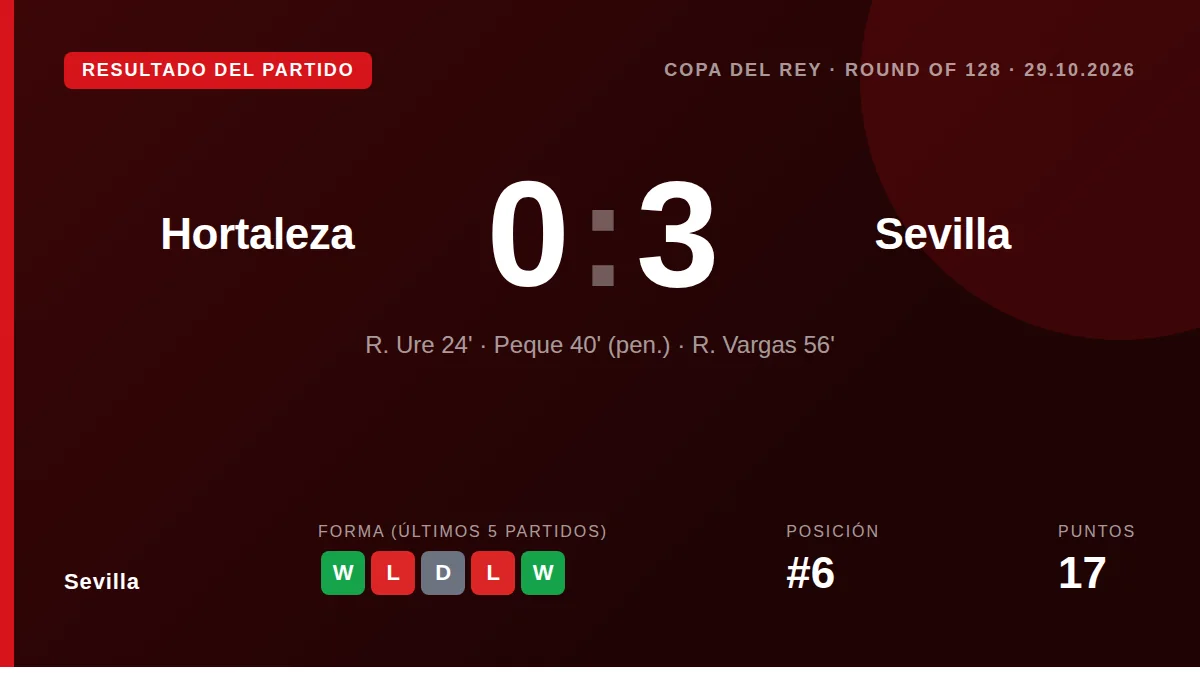 RESULTADO DEL PARTIDO

COPA DEL REY · ROUND OF 128 · 29.10.2026

Hortaleza

0 : 3

Sevilla

R. Ure 24' · Peque 40' (pen.) · R. Vargas 56'

Sevilla

FORMA (ÚLTIMOS 5 PARTIDOS)

W L D L W

POSICIÓN

#6

PUNTOS

17