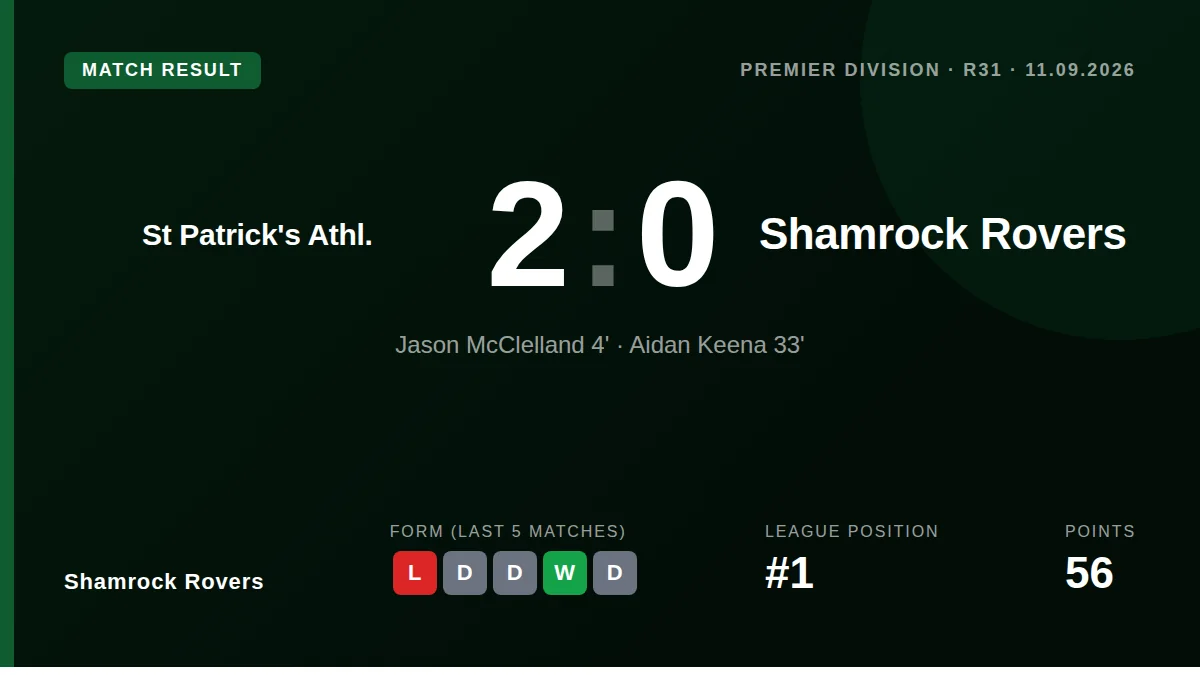 MATCH RESULT

PREMIER DIVISION · R31 · 11.09.2026

St Patrick's Athl.

2 : 0

Shamrock Rovers

Jason McClelland 4' · Aidan Keena 33'

Shamrock Rovers

FORM (LAST 5 MATCHES)

L D D W D

LEAGUE POSITION

#1

POINTS

56