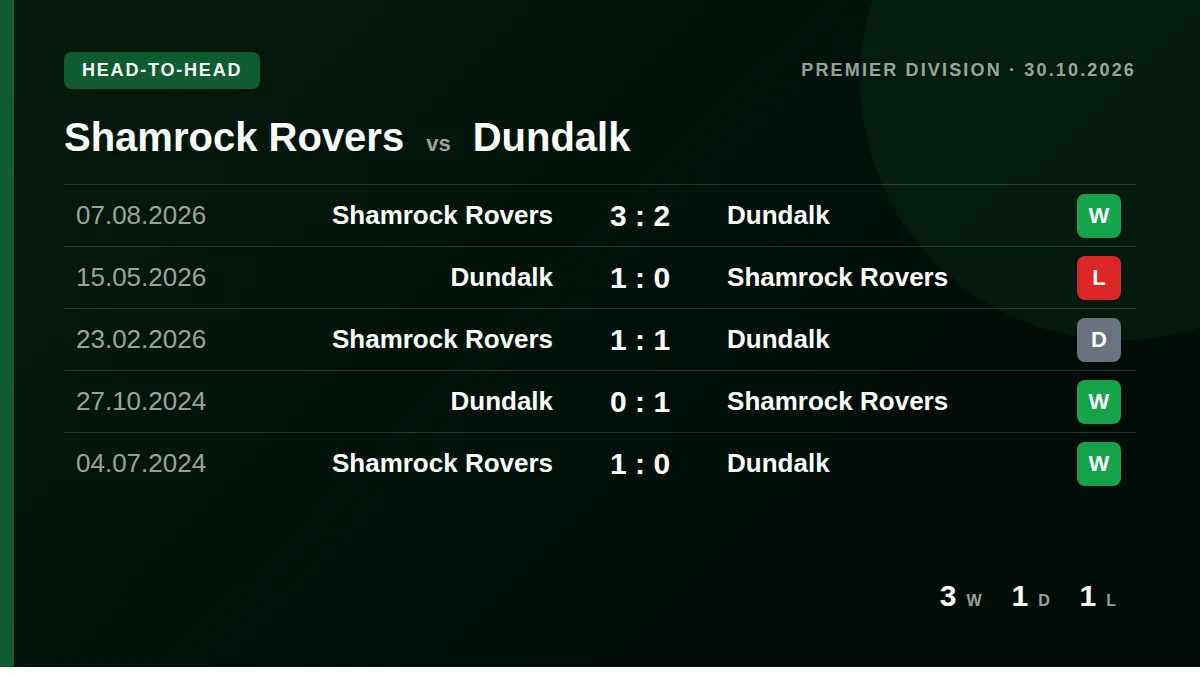 HEAD-TO-HEAD

PREMIER DIVISION · 30.10.2026

Shamrock Rovers vs Dundalk

| 07.08.2026 | Shamrock Rovers | 3 : 2 | Dundalk | W |
|---|---|---|---|---|
| 15.05.2026 | Dundalk | 1 : 0 | Shamrock Rovers | L |
| 23.02.2026 | Shamrock Rovers | 1 : 1 | Dundalk | D |
| 27.10.2024 | Dundalk | 0 : 1 | Shamrock Rovers | W |
| 04.07.2024 | Shamrock Rovers | 1 : 0 | Dundalk | W |

3 W 1 D 1 L