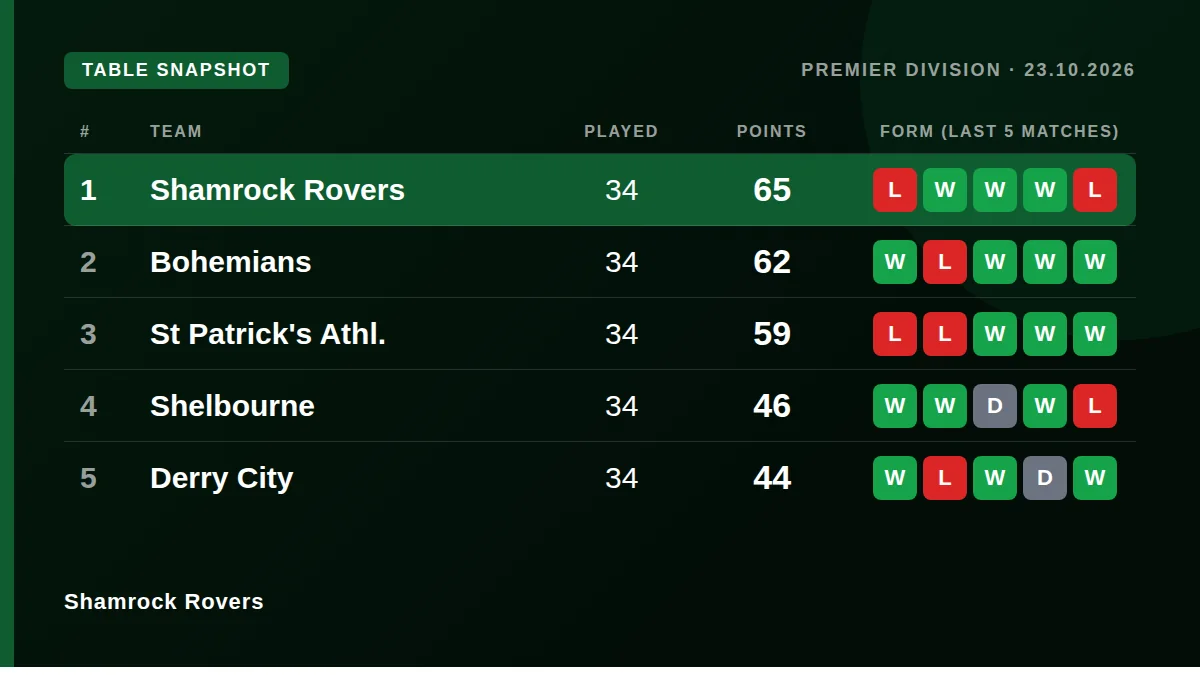 TABLE SNAPSHOT

PREMIER DIVISION · 23.10.2026

| # | TEAM | PLAYED | POINTS | FORM (LAST 5 MATCHES) |
|---|---|---|---|---|
| 1 | Shamrock Rovers | 34 | 65 | L W W W L |
| 2 | Bohemians | 34 | 62 | W L W W W |
| 3 | St Patrick's Athl. | 34 | 59 | L L W W W |
| 4 | Shelbourne | 34 | 46 | W W D W L |
| 5 | Derry City | 34 | 44 | W L W D W |

Shamrock Rovers