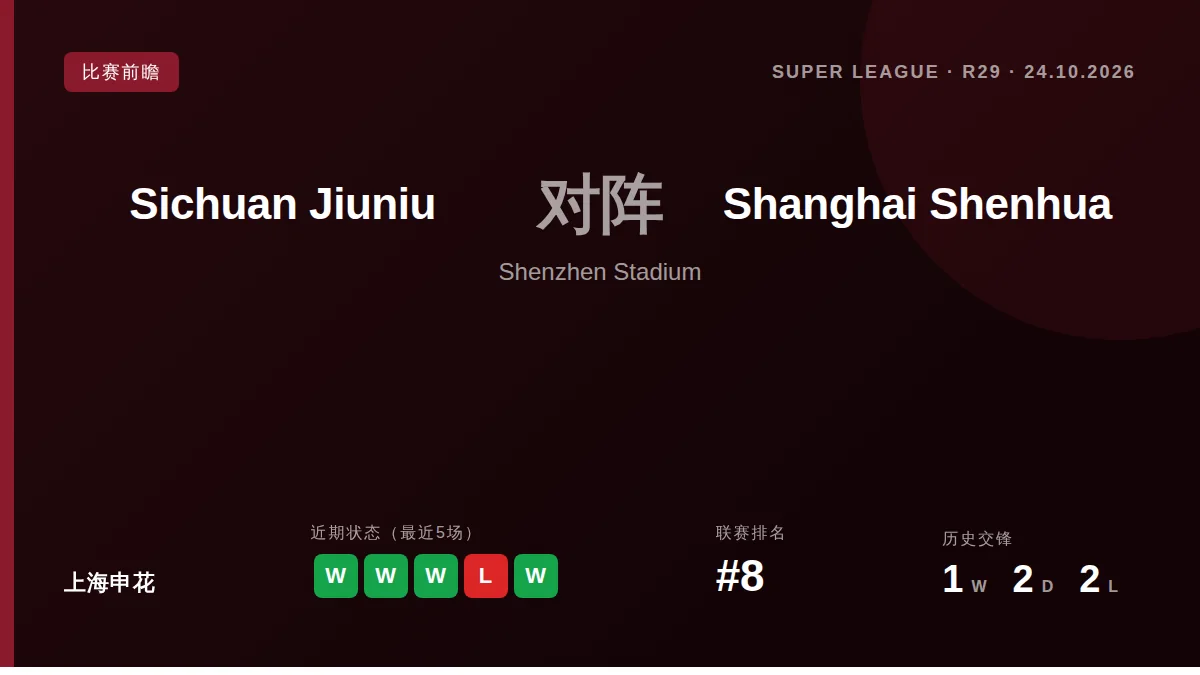 比赛前瞻

SUPER LEAGUE · R29 · 24.10.2026

Sichuan Jiuniu

对阵

Shanghai Shenhua

Shenzhen Stadium

上海申花

近期状态（最近5场）

W W W L W

联赛排名

#8

历史交锋

1 W 2 D 2 L