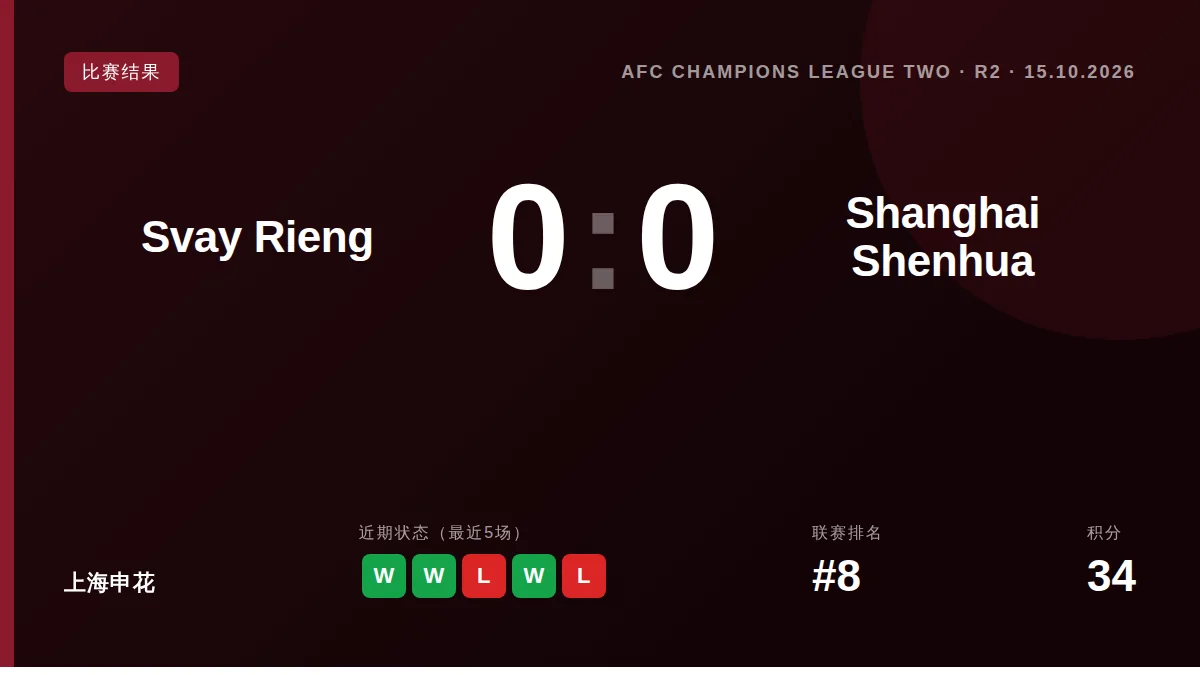 比赛结果

AFC CHAMPIONS LEAGUE TWO · R2 · 15.10.2026

Svay Rieng

0 : 0

Shanghai Shenhua

上海申花

近期状态（最近5场）

W W L W L

联赛排名

#8

积分

34