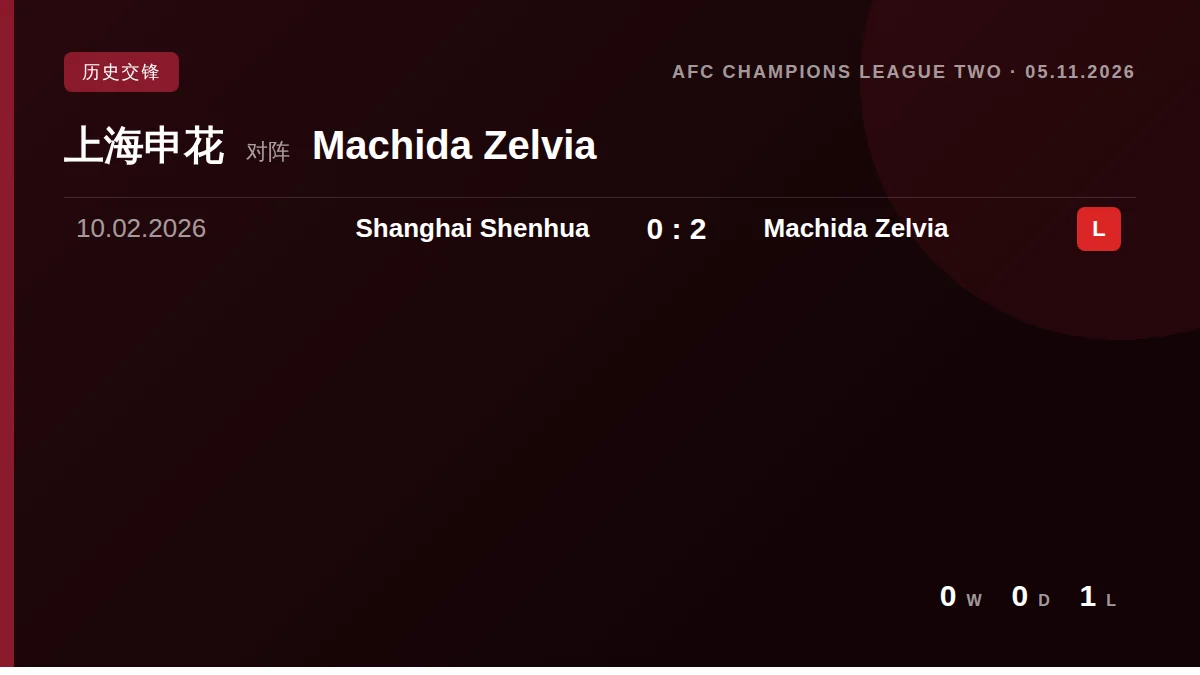 历史交锋

AFC CHAMPIONS LEAGUE TWO · 05.11.2026

上海申花 对阵 Machida Zelvia

10.02.2026 Shanghai Shenhua 0 : 2 Machida Zelvia L

0 W 0 D 1 L