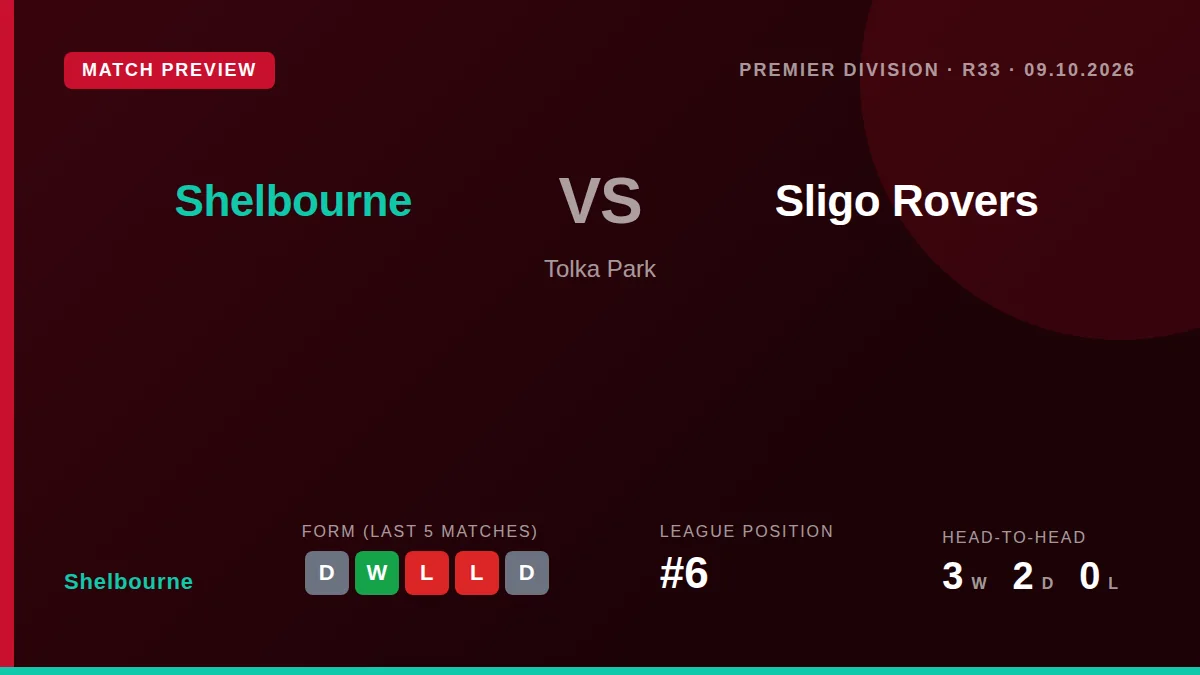 MATCH PREVIEW

PREMIER DIVISION · R33 · 09.10.2026

Shelbourne

VS

Sligo Rovers

Tolka Park

Shelbourne

FORM (LAST 5 MATCHES)

D W L L D

LEAGUE POSITION

#6

HEAD-TO-HEAD

3 W 2 D 0 L