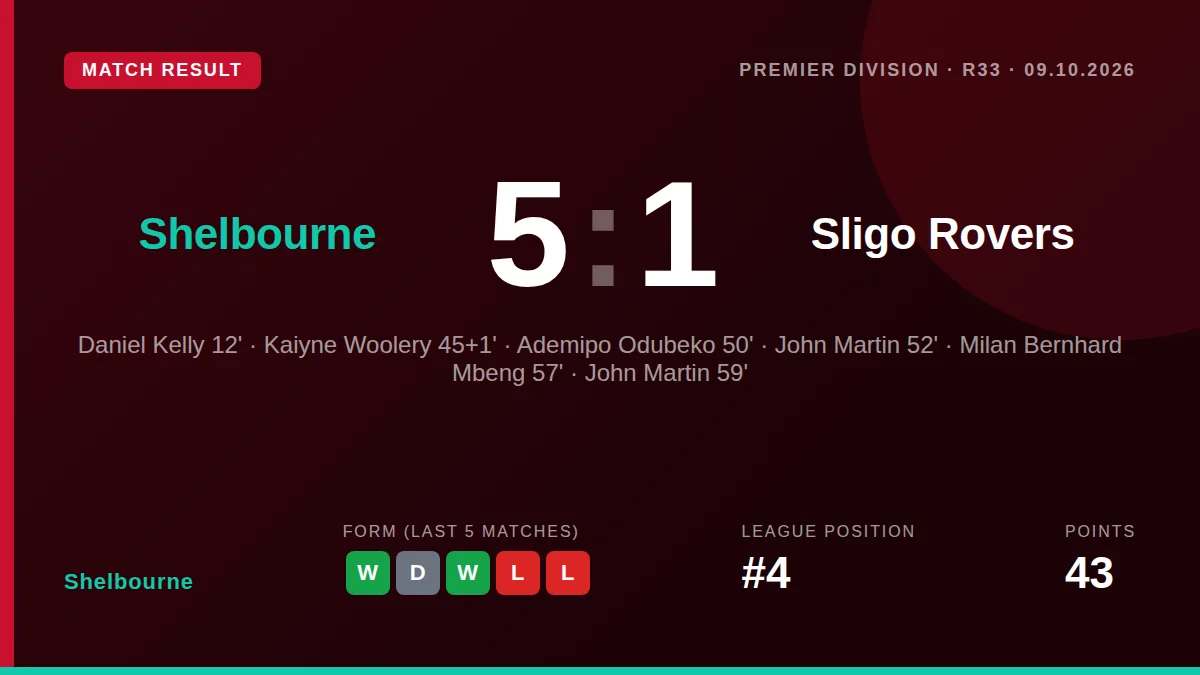 MATCH RESULT

PREMIER DIVISION · R33 · 09.10.2026

Shelbourne

5 : 1

Sligo Rovers

Daniel Kelly 12' · Kaiyne Woolery 45+1' · Ademipo Odubeko 50' · John Martin 52' · Milan Bernhard Mbeng 57' · John Martin 59'

Shelbourne

FORM (LAST 5 MATCHES)

W D W L L

LEAGUE POSITION

#4

POINTS

43