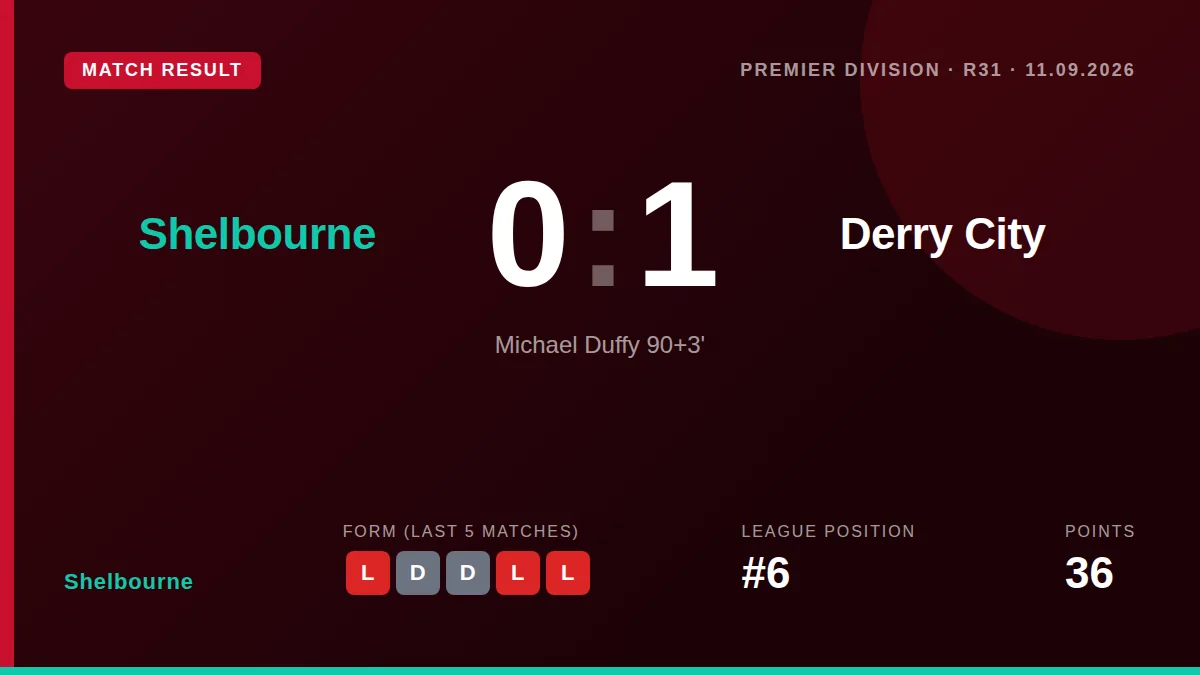 MATCH RESULT

PREMIER DIVISION · R31 · 11.09.2026

Shelbourne

0 : 1

Derry City

Michael Duffy 90+3'

Shelbourne

FORM (LAST 5 MATCHES)

L D D L L

LEAGUE POSITION

#6

POINTS

36