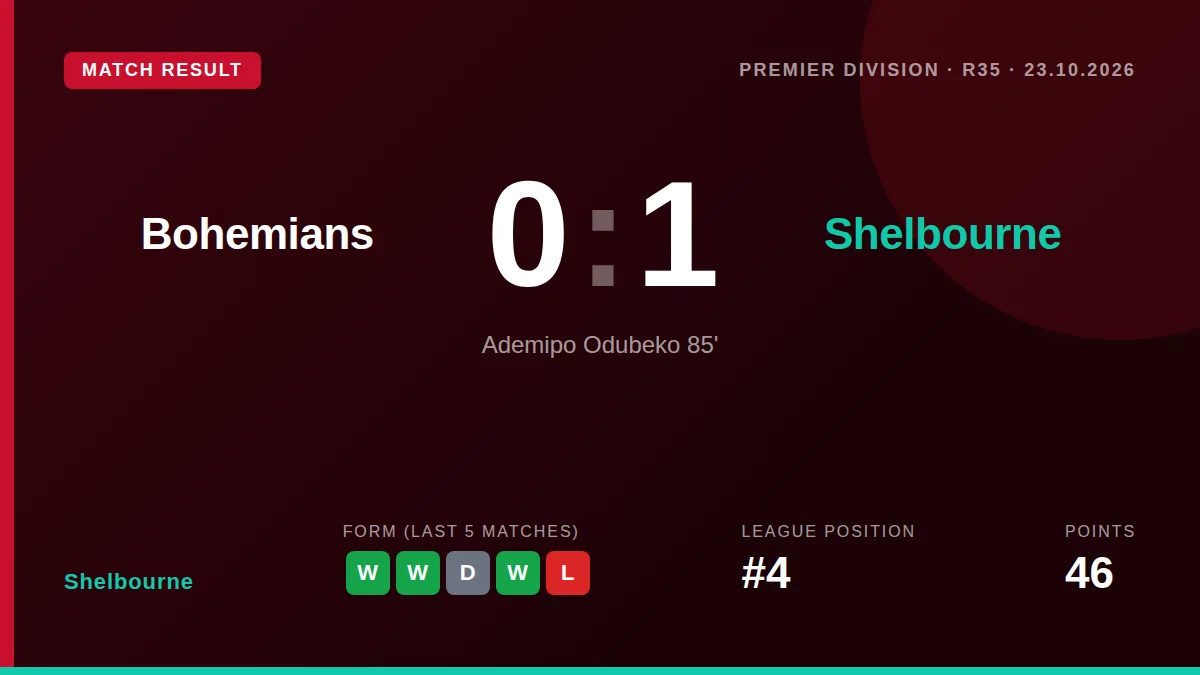 MATCH RESULT

PREMIER DIVISION · R35 · 23.10.2026

Bohemians

0 : 1

Shelbourne

Ademipo Odubeko 85'

Shelbourne

FORM (LAST 5 MATCHES)

W W D W L

LEAGUE POSITION

#4

POINTS

46