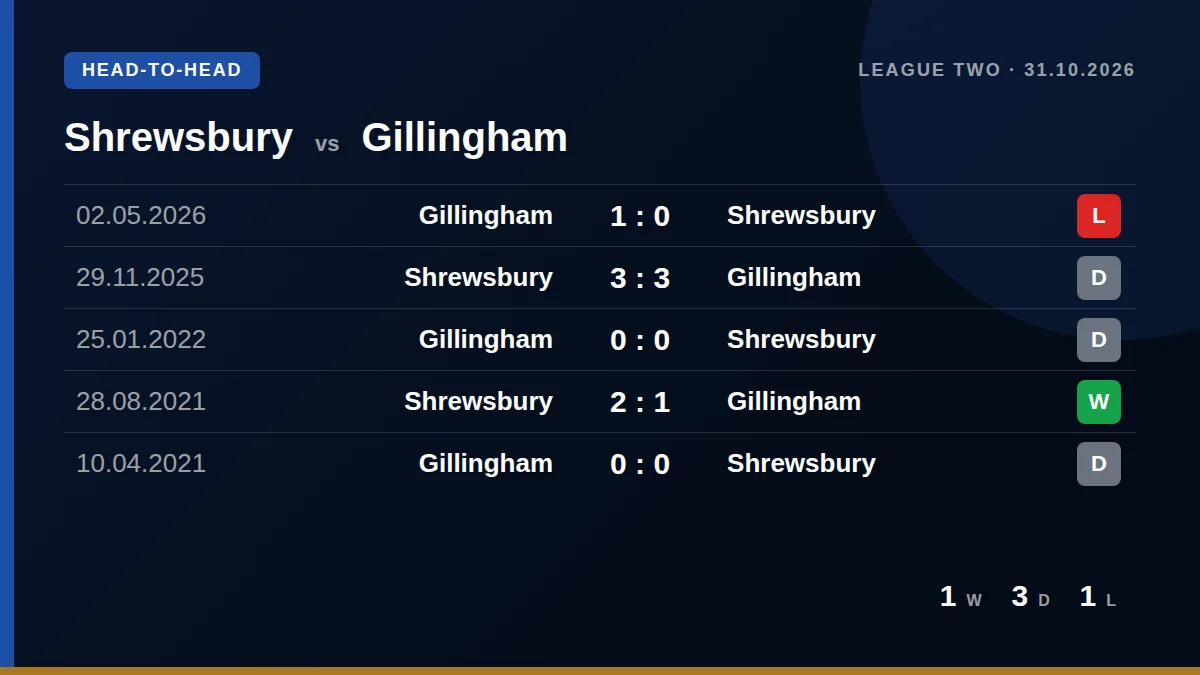 HEAD-TO-HEAD

LEAGUE TWO · 31.10.2026

Shrewsbury vs Gillingham

| 02.05.2026 | Gillingham | 1 : 0 | Shrewsbury | L |
|---|---|---|---|---|
| 29.11.2025 | Shrewsbury | 3 : 3 | Gillingham | D |
| 25.01.2022 | Gillingham | 0 : 0 | Shrewsbury | D |
| 28.08.2021 | Shrewsbury | 2 : 1 | Gillingham | W |
| 10.04.2021 | Gillingham | 0 : 0 | Shrewsbury | D |

1 W 3 D 1 L