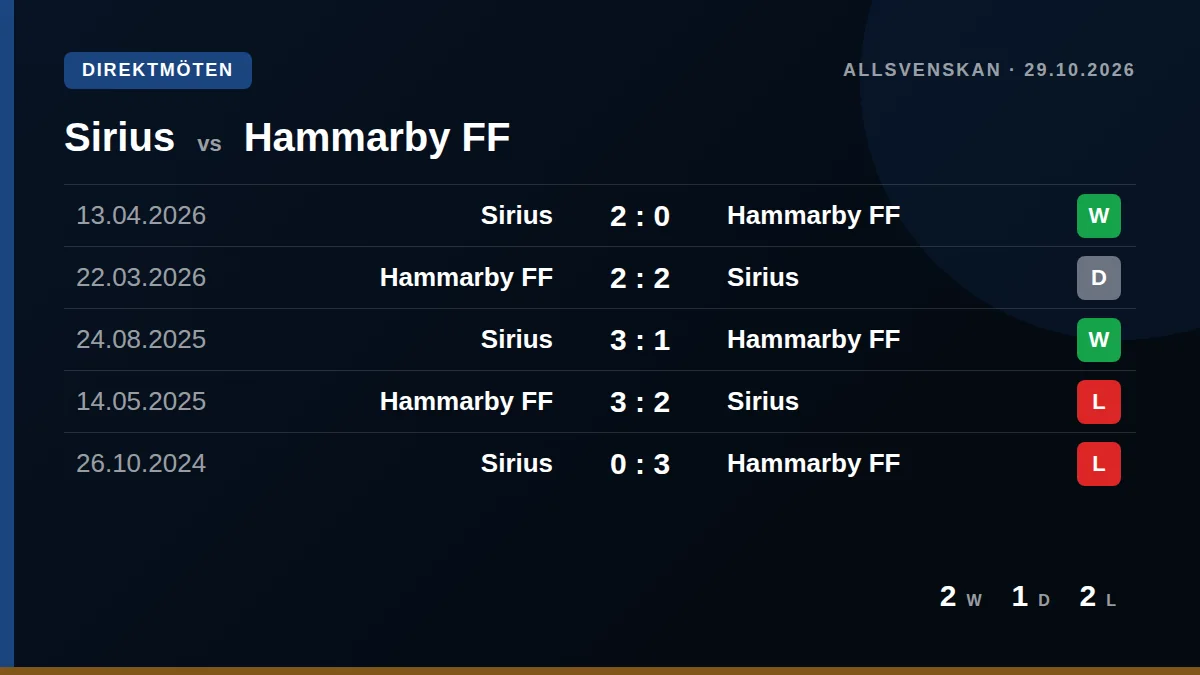 DIREKTMÖTEN

ALLSVENSKAN · 29.10.2026

Sirius vs Hammarby FF

| 13.04.2026 | Sirius | 2 : 0 | Hammarby FF | W |
|---|---|---|---|---|
| 22.03.2026 | Hammarby FF | 2 : 2 | Sirius | D |
| 24.08.2025 | Sirius | 3 : 1 | Hammarby FF | W |
| 14.05.2025 | Hammarby FF | 3 : 2 | Sirius | L |
| 26.10.2024 | Sirius | 0 : 3 | Hammarby FF | L |

2 W 1 D 2 L