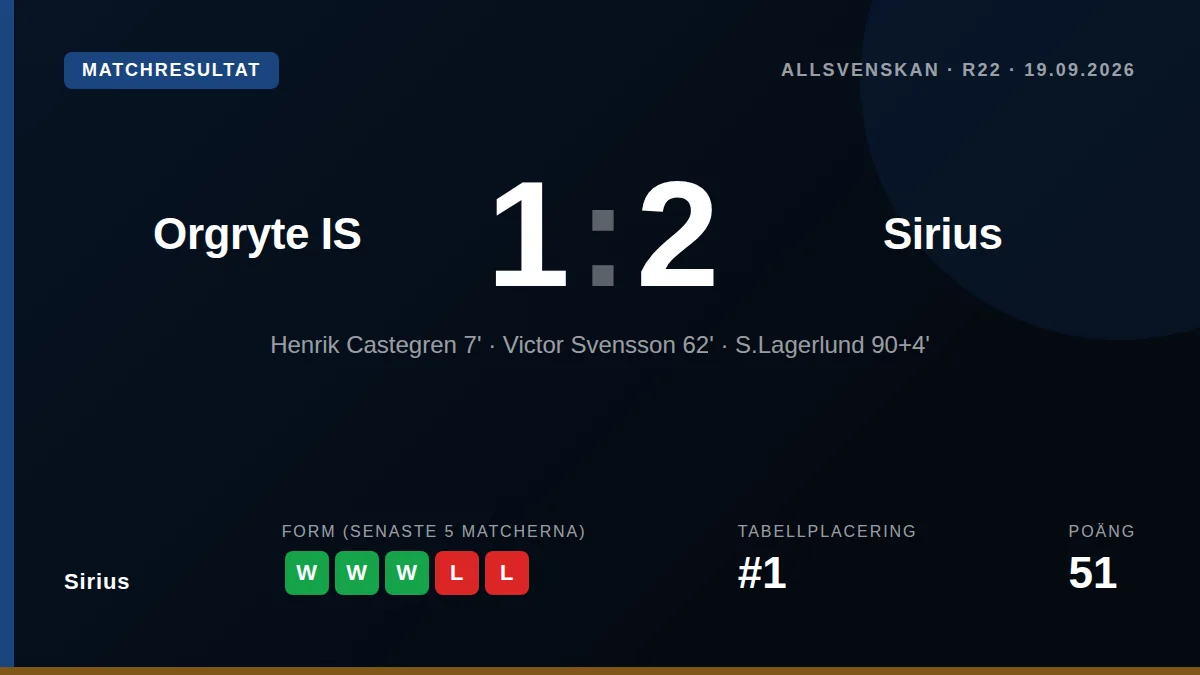 MATCHRESULTAT

ALLSVENSKAN · R22 · 19.09.2026

Orgryte IS

1:2

Sirius

Henrik Castegren 7' · Victor Svensson 62' · S.Lagerlund 90+4'

Sirius

FORM (SENASTE 5 MATCHERNA)

W W W L L

TABELLPLACERING

#1

POÄNG

51