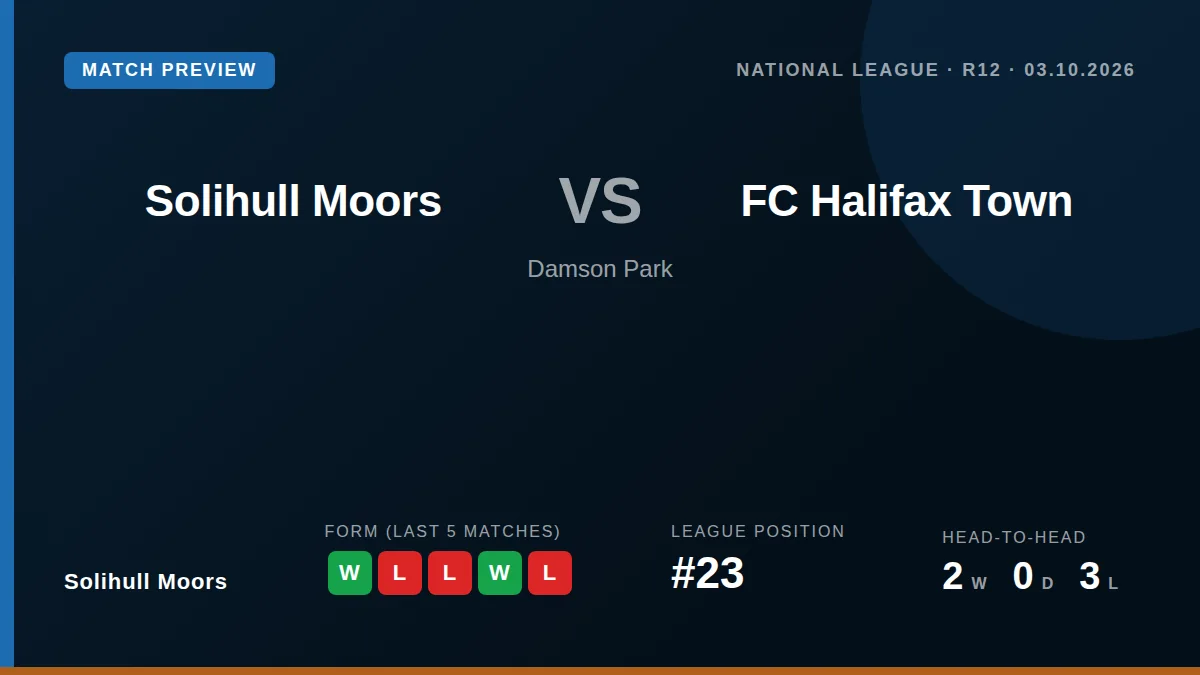 MATCH PREVIEW

NATIONAL LEAGUE · R12 · 03.10.2026

Solihull Moors

VS

FC Halifax Town

Damson Park

Solihull Moors

FORM (LAST 5 MATCHES)

W L L W L

LEAGUE POSITION

#23

HEAD-TO-HEAD

2 W 0 D 3 L