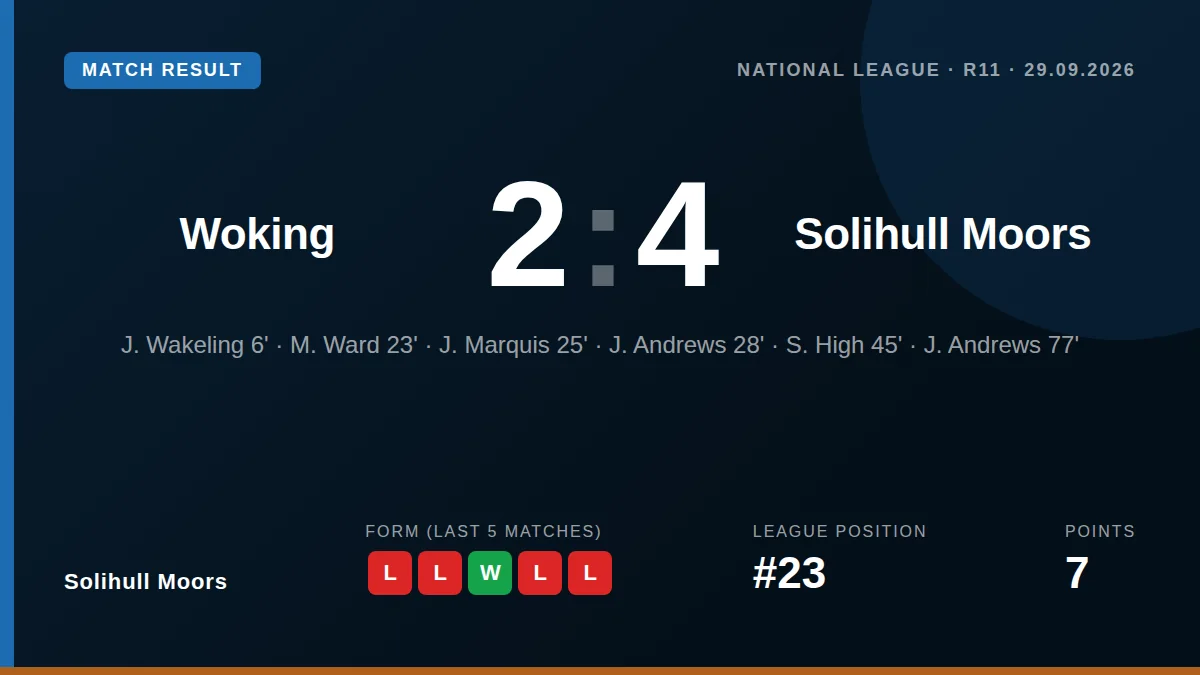 MATCH RESULT

NATIONAL LEAGUE · R11 · 29.09.2026

Woking

2 : 4

Solihull Moors

J. Wakeling 6' · M. Ward 23' · J. Marquis 25' · J. Andrews 28' · S. High 45' · J. Andrews 77'

Solihull Moors

FORM (LAST 5 MATCHES)
L L W L L

LEAGUE POSITION
#23

POINTS
7