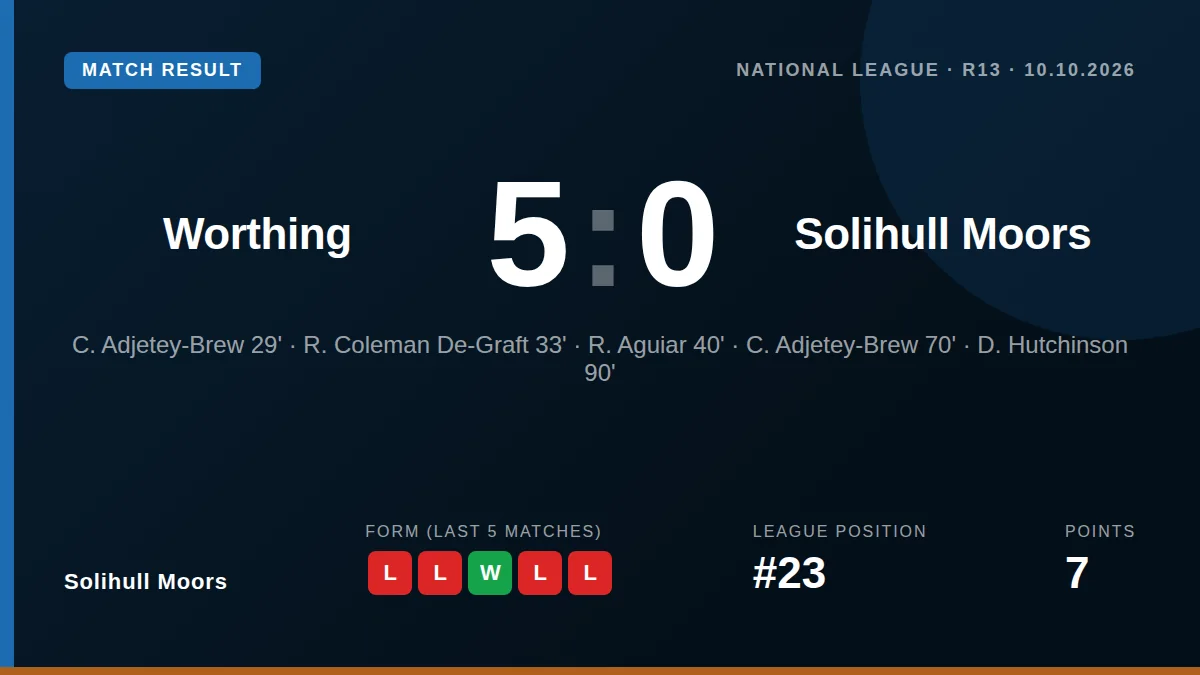 MATCH RESULT

NATIONAL LEAGUE · R13 · 10.10.2026

Worthing

5 : 0

Solihull Moors

C. Adjetey-Brew 29' · R. Coleman De-Graft 33' · R. Aguiar 40' · C. Adjetey-Brew 70' · D. Hutchinson 90'

Solihull Moors

FORM (LAST 5 MATCHES)

L L W L L

LEAGUE POSITION

#23

POINTS

7