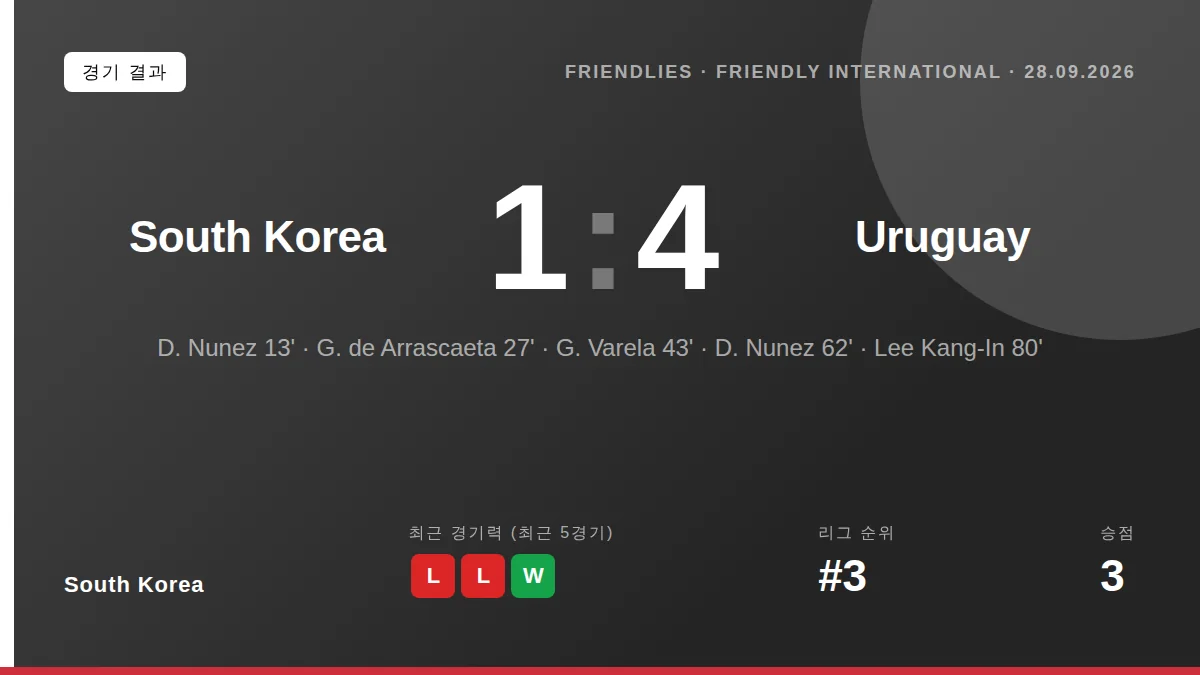 경기 결과

FRIENDLIES · FRIENDLY INTERNATIONAL · 28.09.2026

South Korea

1:4

Uruguay

D. Nunez 13' · G. de Arrascaeta 27' · G. Varela 43' · D. Nunez 62' · Lee Kang-In 80'

South Korea

최근 경기력 (최근 5경기)

L L W

리그 순위

#3

승점

3