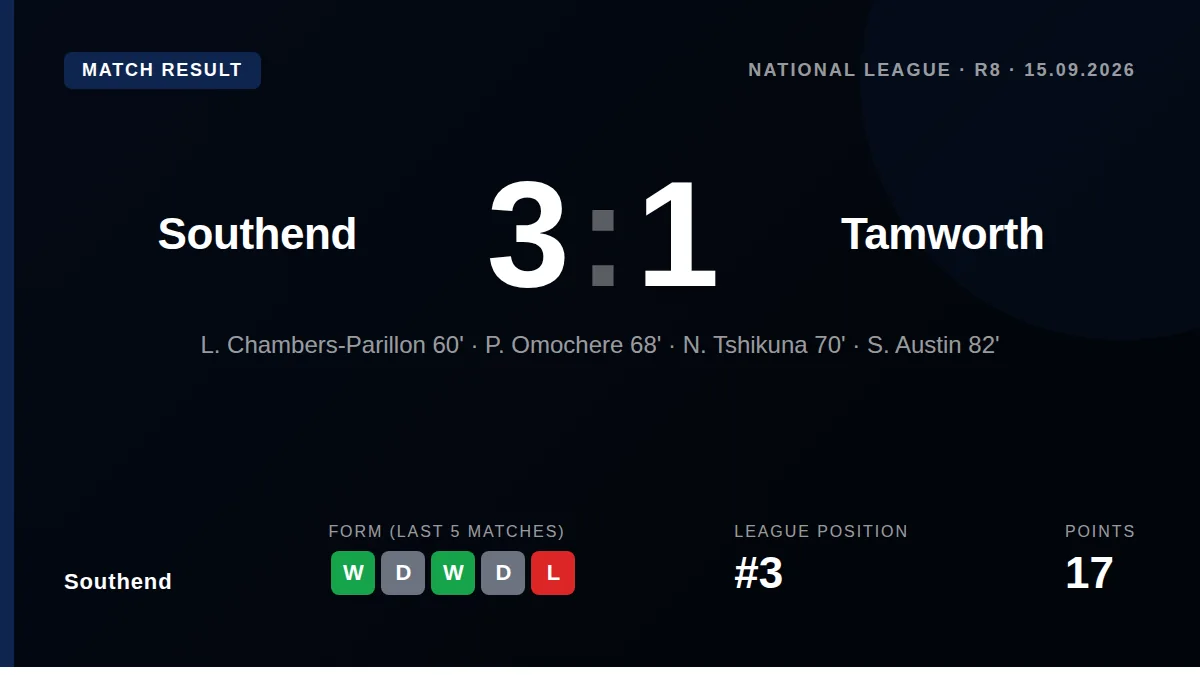 MATCH RESULT

NATIONAL LEAGUE · R8 · 15.09.2026

Southend

3 : 1

Tamworth

L. Chambers-Parillon 60' · P. Omochere 68' · N. Tshikuna 70' · S. Austin 82'

Southend

FORM (LAST 5 MATCHES)
W D W D L

LEAGUE POSITION
#3

POINTS
17