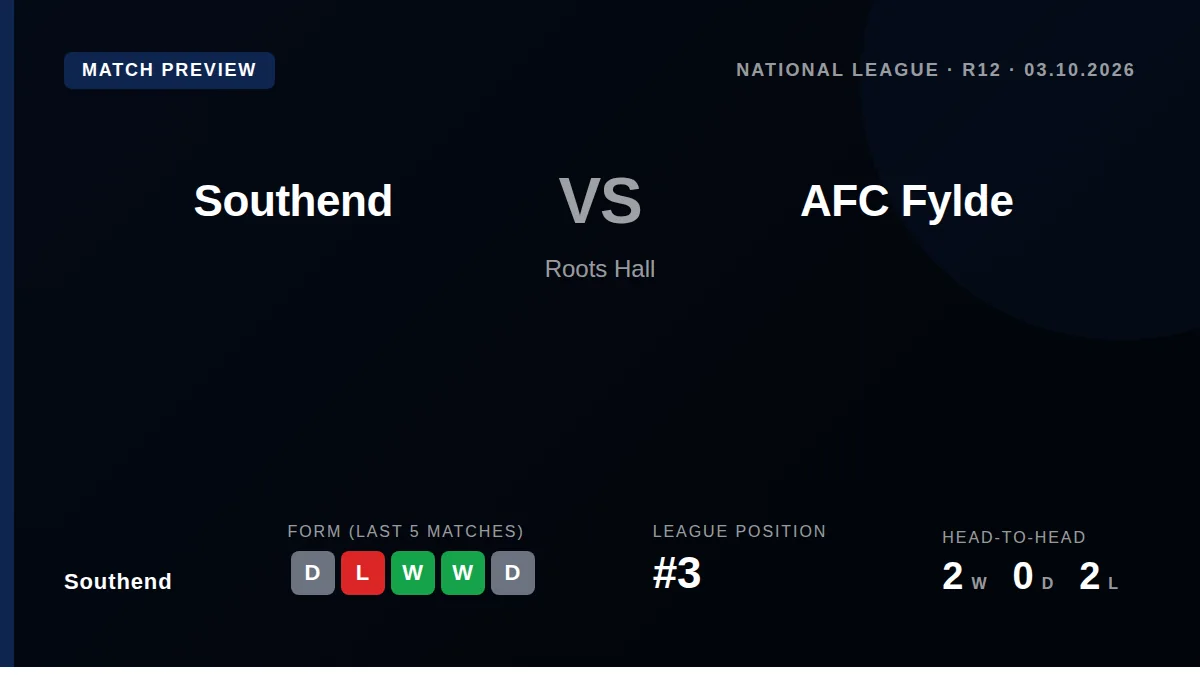 MATCH PREVIEW

NATIONAL LEAGUE · R12 · 03.10.2026

Southend

VS

AFC Fylde

Roots Hall

Southend

FORM (LAST 5 MATCHES)

D L W W D

LEAGUE POSITION

#3

HEAD-TO-HEAD

2 W 0 D 2 L