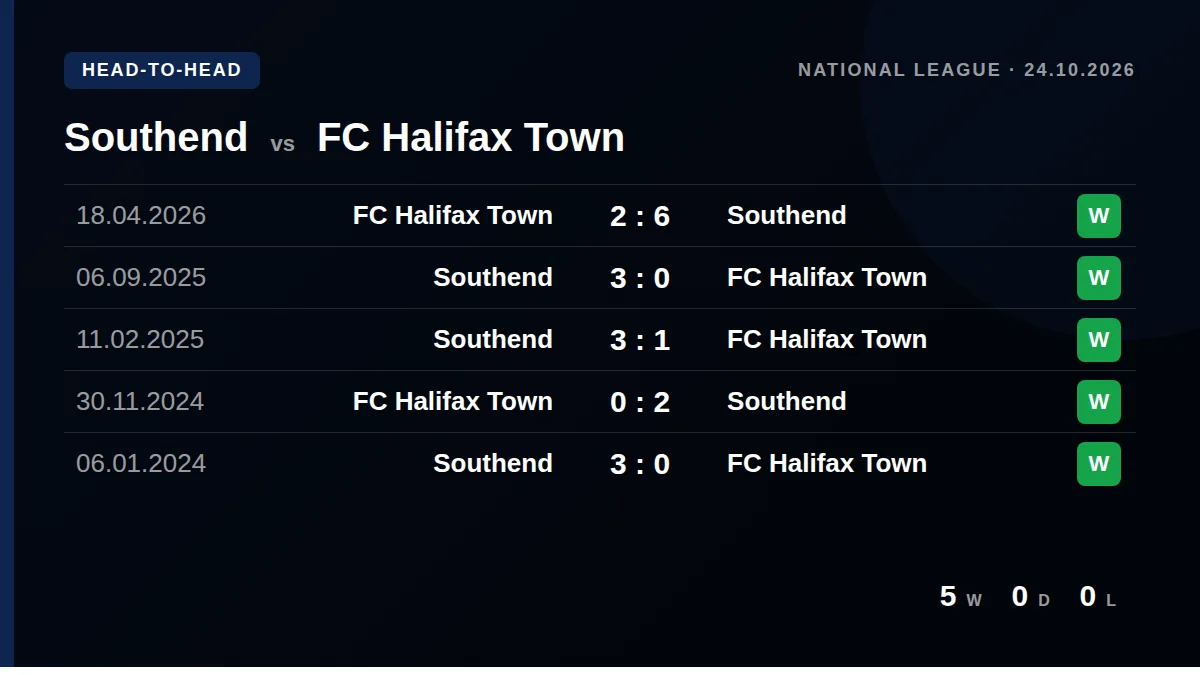 HEAD-TO-HEAD

NATIONAL LEAGUE · 24.10.2026

Southend vs FC Halifax Town

| 18.04.2026 | FC Halifax Town | 2 : 6 | Southend | W |
|---|---|---|---|---|
| 06.09.2025 | Southend | 3 : 0 | FC Halifax Town | W |
| 11.02.2025 | Southend | 3 : 1 | FC Halifax Town | W |
| 30.11.2024 | FC Halifax Town | 0 : 2 | Southend | W |
| 06.01.2024 | Southend | 3 : 0 | FC Halifax Town | W |

5 W 0 D 0 L