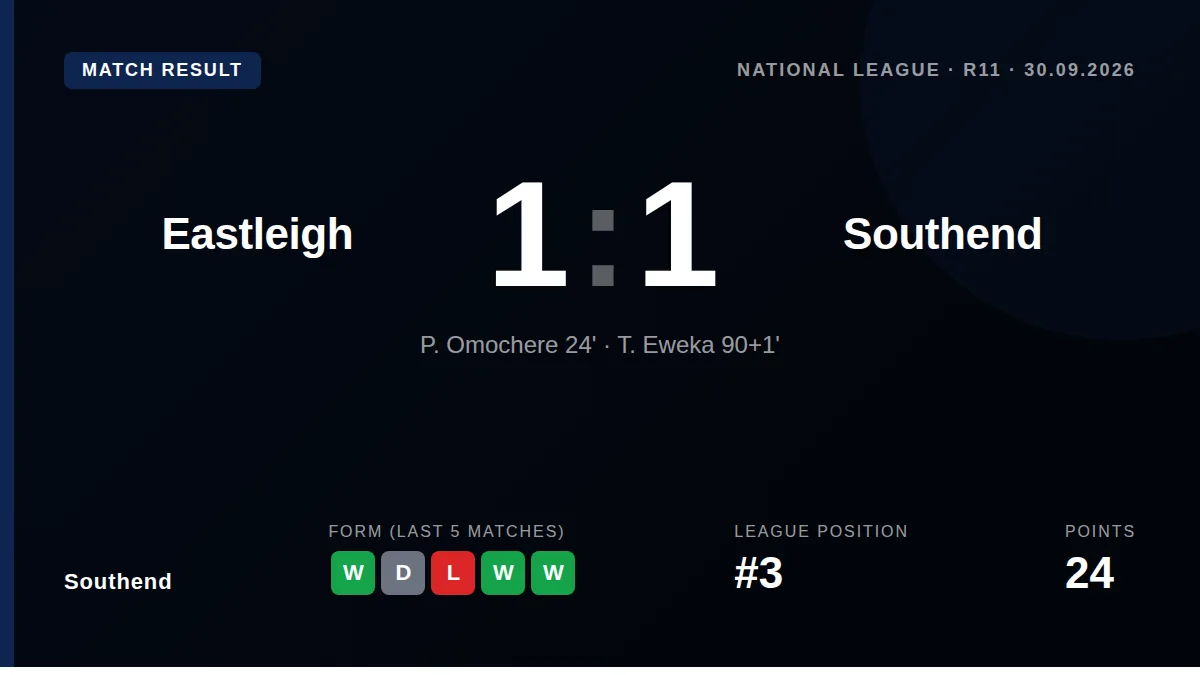 MATCH RESULT

NATIONAL LEAGUE · R11 · 30.09.2026

Eastleigh

1:1

Southend

P. Omochere 24' · T. Eweka 90+1'

Southend

FORM (LAST 5 MATCHES)

W D L W W

LEAGUE POSITION

#3

POINTS

24