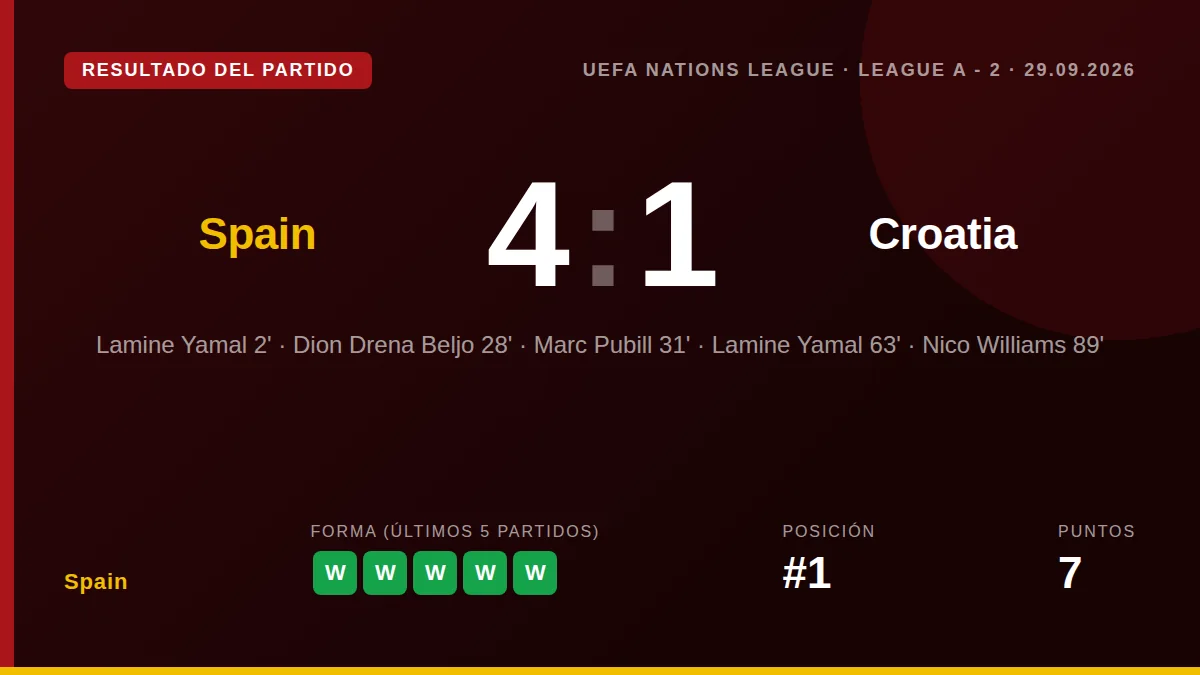 RESULTADO DEL PARTIDO

UEFA NATIONS LEAGUE · LEAGUE A - 2 · 29.09.2026

Spain

4 : 1

Croatia

Lamine Yamal 2' · Dion Drena Beljo 28' · Marc Pubill 31' · Lamine Yamal 63' · Nico Williams 89'

Spain

FORMA (ÚLTIMOS 5 PARTIDOS)
W W W W W

POSICIÓN
#1

PUNTOS
7