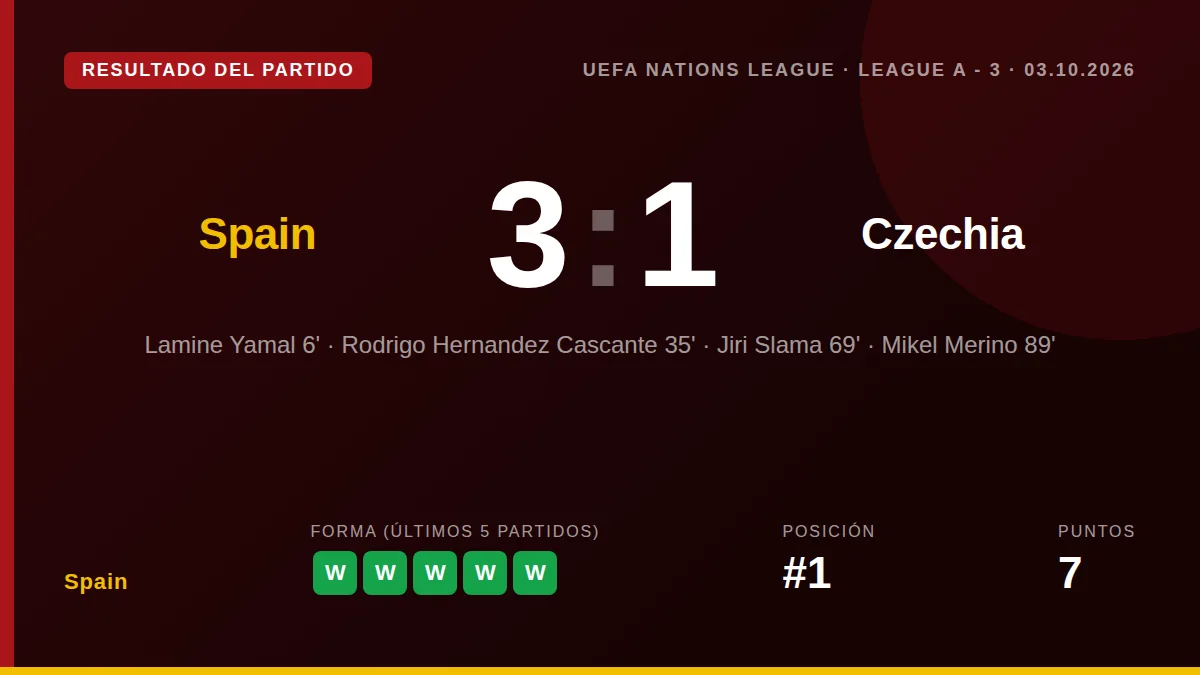 RESULTADO DEL PARTIDO

UEFA NATIONS LEAGUE · LEAGUE A - 3 · 03.10.2026

Spain

3 : 1

Czechia

Lamine Yamal 6' · Rodrigo Hernandez Cascante 35' · Jiri Slama 69' · Mikel Merino 89'

Spain

FORMA (ÚLTIMOS 5 PARTIDOS)

W W W W W

POSICIÓN

#1

PUNTOS

7