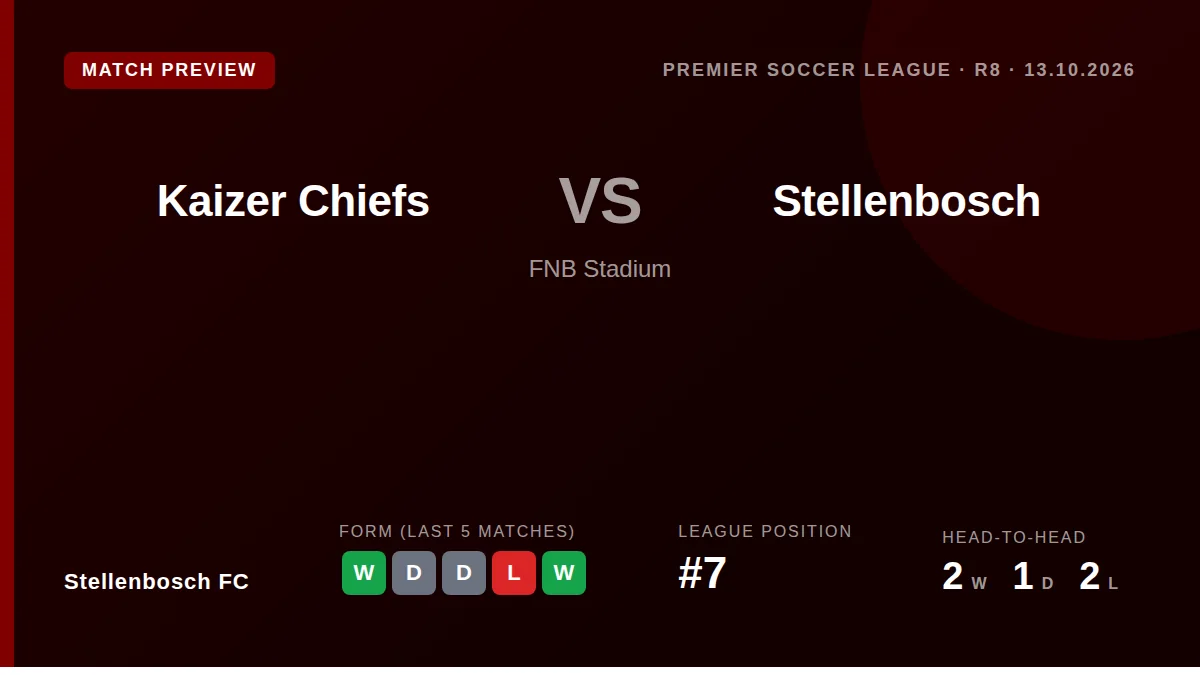 MATCH PREVIEW

PREMIER SOCCER LEAGUE · R8 · 13.10.2026

Kaizer Chiefs

VS

Stellenbosch

FNB Stadium

Stellenbosch FC

FORM (LAST 5 MATCHES)

W D D L W

LEAGUE POSITION

#7

HEAD-TO-HEAD

2 W 1 D 2 L