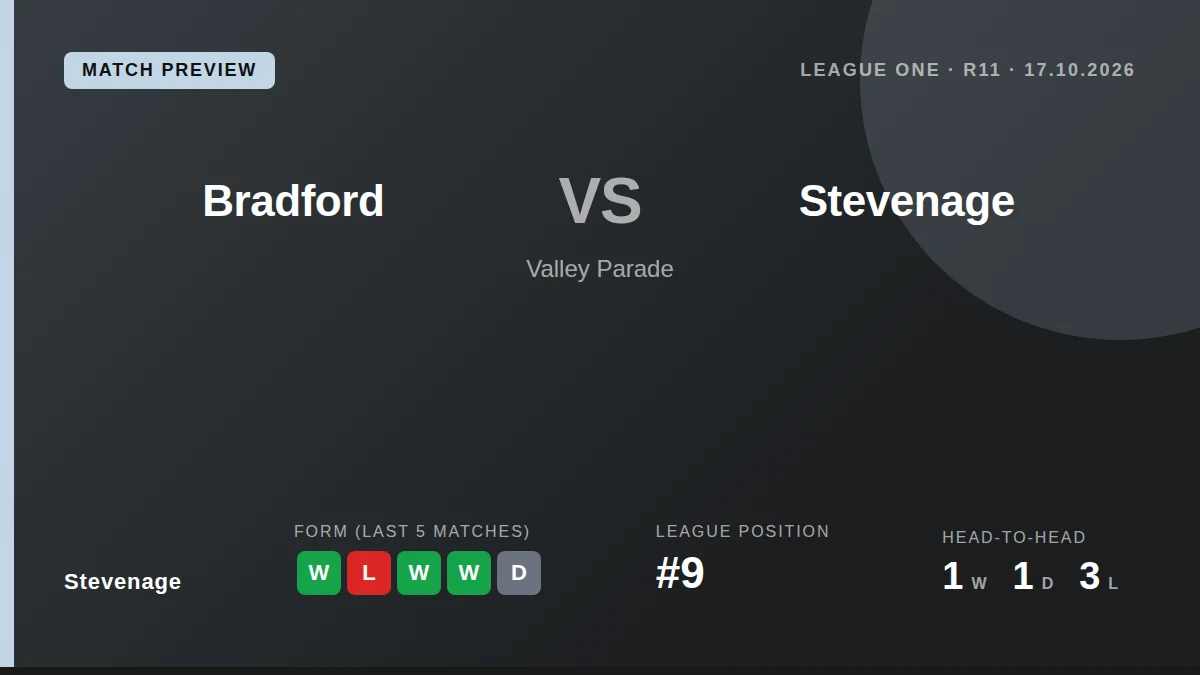 MATCH PREVIEW

LEAGUE ONE · R11 · 17.10.2026

Bradford

VS

Stevenage

Valley Parade

Stevenage

FORM (LAST 5 MATCHES)

W L W W D

LEAGUE POSITION

#9

HEAD-TO-HEAD

1 W 1 D 3 L