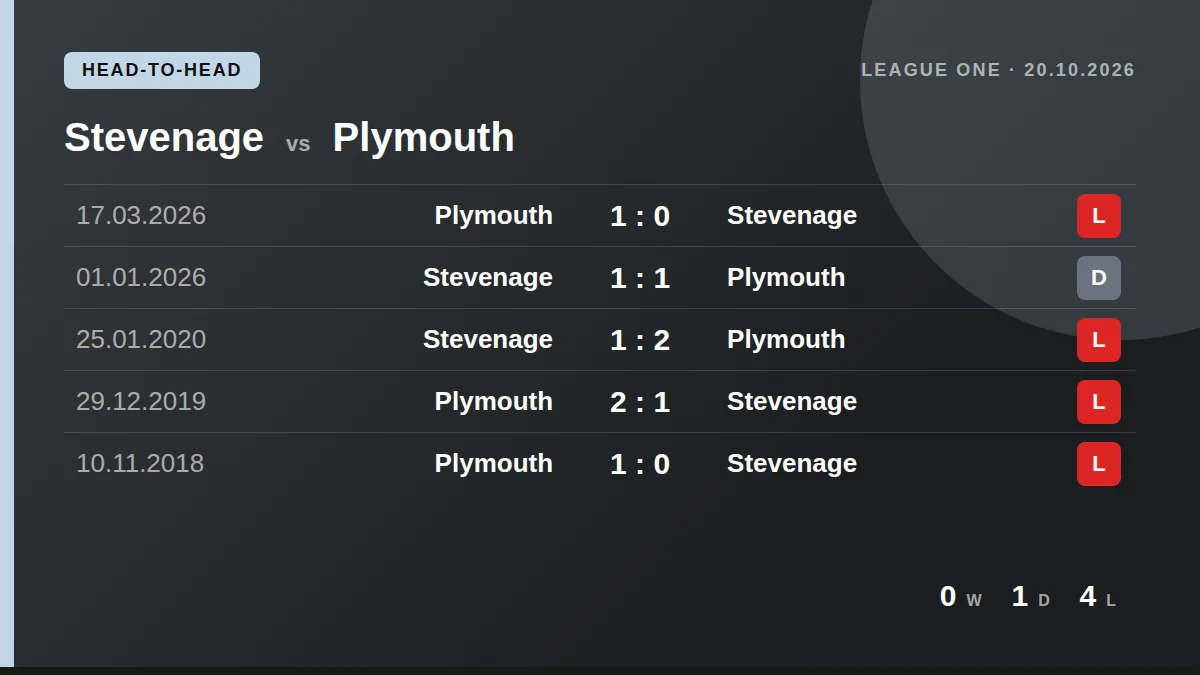 HEAD-TO-HEAD

LEAGUE ONE · 20.10.2026

Stevenage vs Plymouth

| 17.03.2026 | Plymouth | 1 : 0 | Stevenage | L |
|---|---|---|---|---|
| 01.01.2026 | Stevenage | 1 : 1 | Plymouth | D |
| 25.01.2020 | Stevenage | 1 : 2 | Plymouth | L |
| 29.12.2019 | Plymouth | 2 : 1 | Stevenage | L |
| 10.11.2018 | Plymouth | 1 : 0 | Stevenage | L |

0 W 1 D 4 L