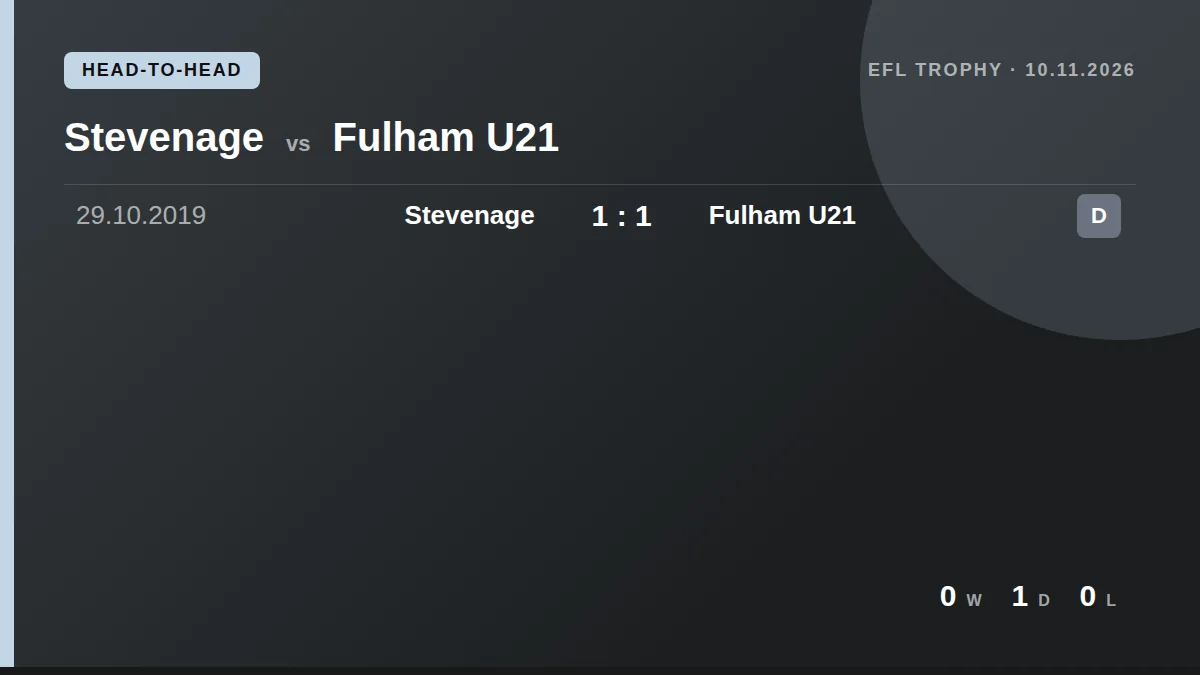 HEAD-TO-HEAD

EFL TROPHY · 10.11.2026

Stevenage vs Fulham U21

29.10.2019 Stevenage 1 : 1 Fulham U21 D

0 W 1 D 0 L