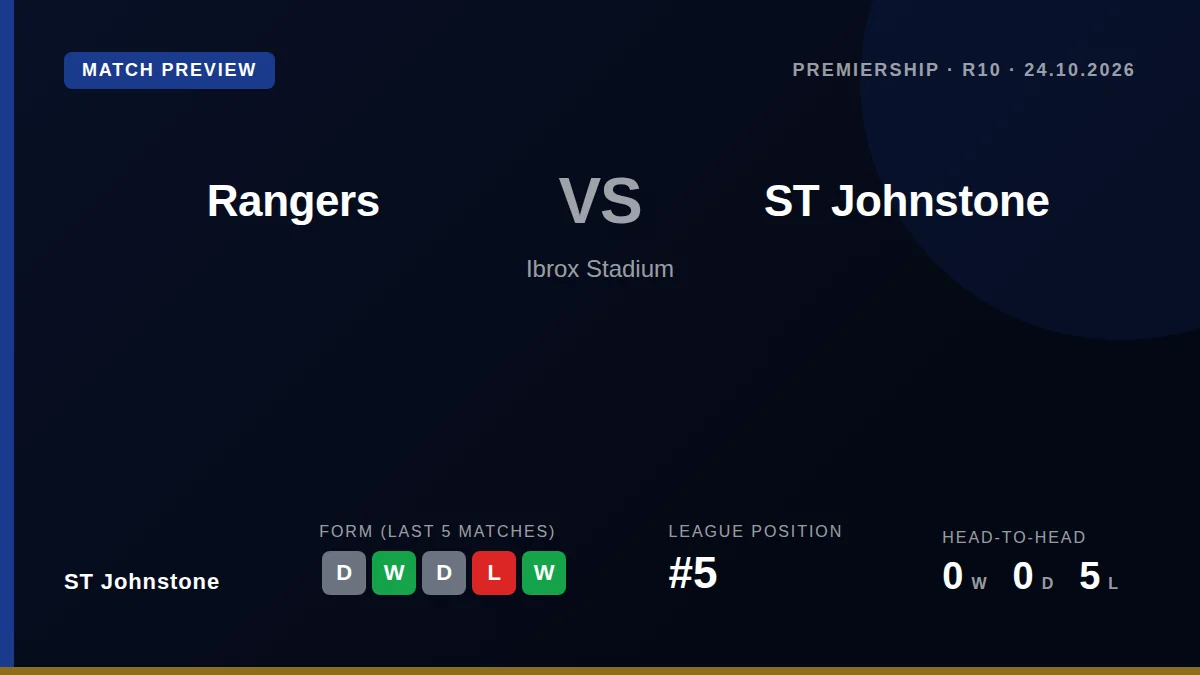 MATCH PREVIEW

PREMIERSHIP · R10 · 24.10.2026

Rangers

VS

ST Johnstone

Ibrox Stadium

ST Johnstone

FORM (LAST 5 MATCHES)

D W D L W

LEAGUE POSITION

#5

HEAD-TO-HEAD

0 W 0 D 5 L