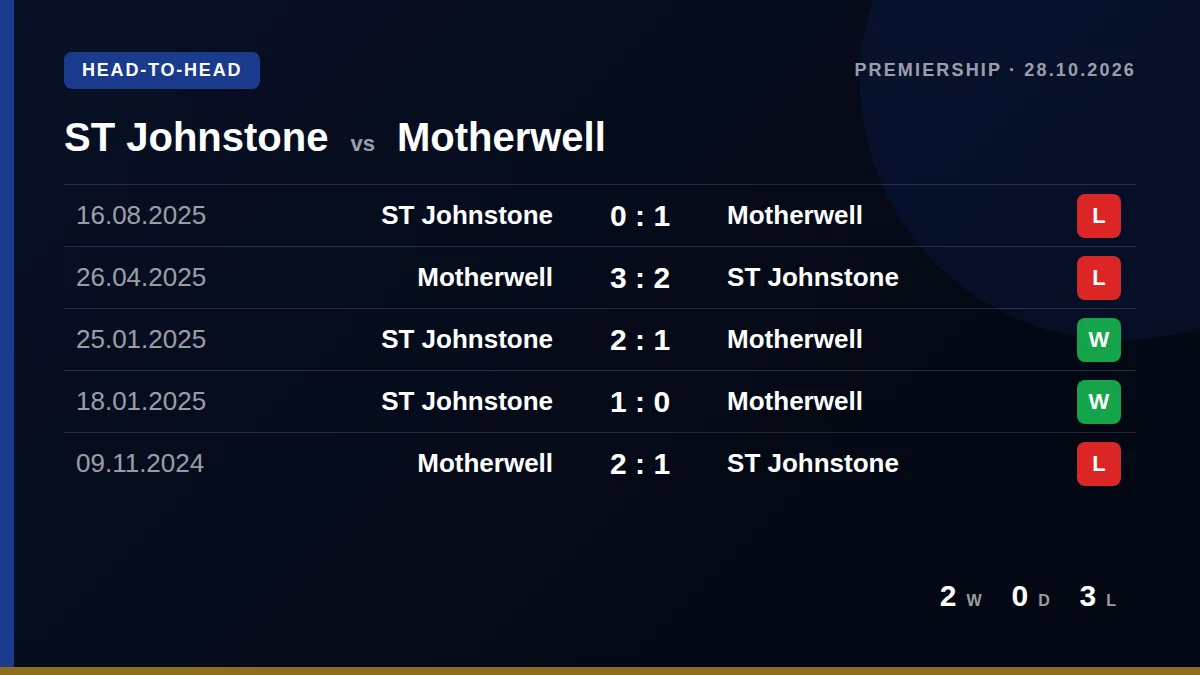 HEAD-TO-HEAD

PREMIERSHIP · 28.10.2026

ST Johnstone vs Motherwell

| 16.08.2025 | ST Johnstone | 0 : 1 | Motherwell | L |
|---|---|---|---|---|
| 26.04.2025 | Motherwell | 3 : 2 | ST Johnstone | L |
| 25.01.2025 | ST Johnstone | 2 : 1 | Motherwell | W |
| 18.01.2025 | ST Johnstone | 1 : 0 | Motherwell | W |
| 09.11.2024 | Motherwell | 2 : 1 | ST Johnstone | L |

2 W 0 D 3 L