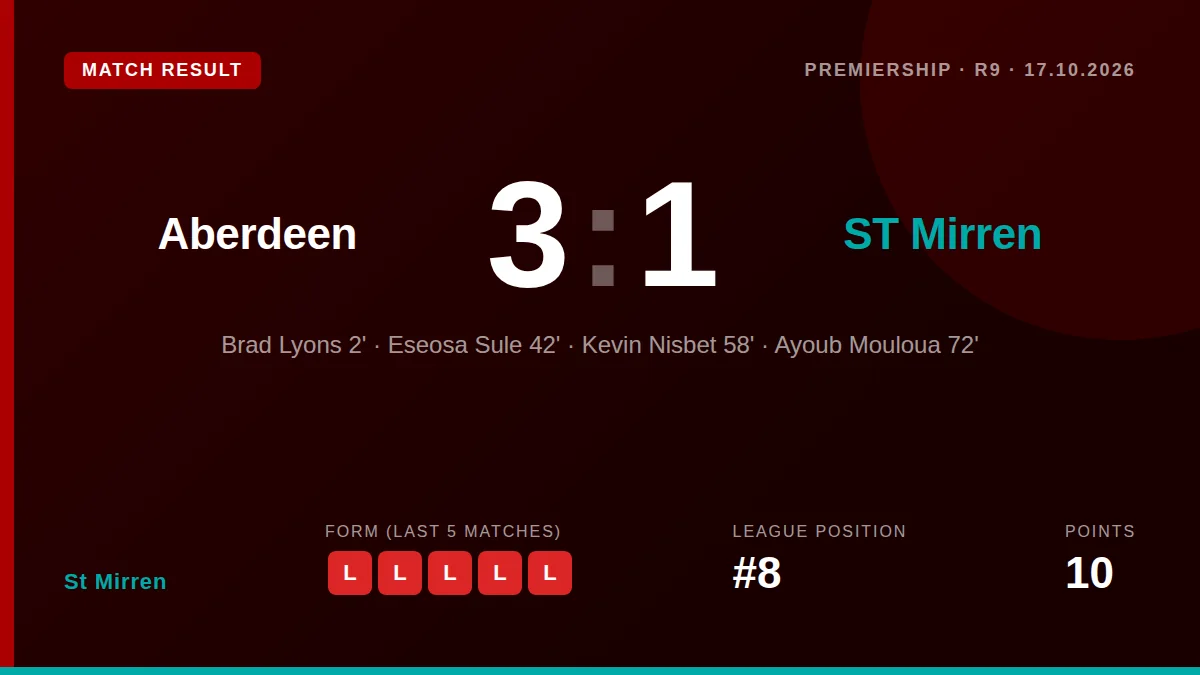 MATCH RESULT

PREMIERSHIP · R9 · 17.10.2026

Aberdeen

3 : 1

ST Mirren

Brad Lyons 2' · Eseosa Sule 42' · Kevin Nisbet 58' · Ayoub Mouloua 72'

St Mirren

FORM (LAST 5 MATCHES)
L L L L L

LEAGUE POSITION
#8

POINTS
10